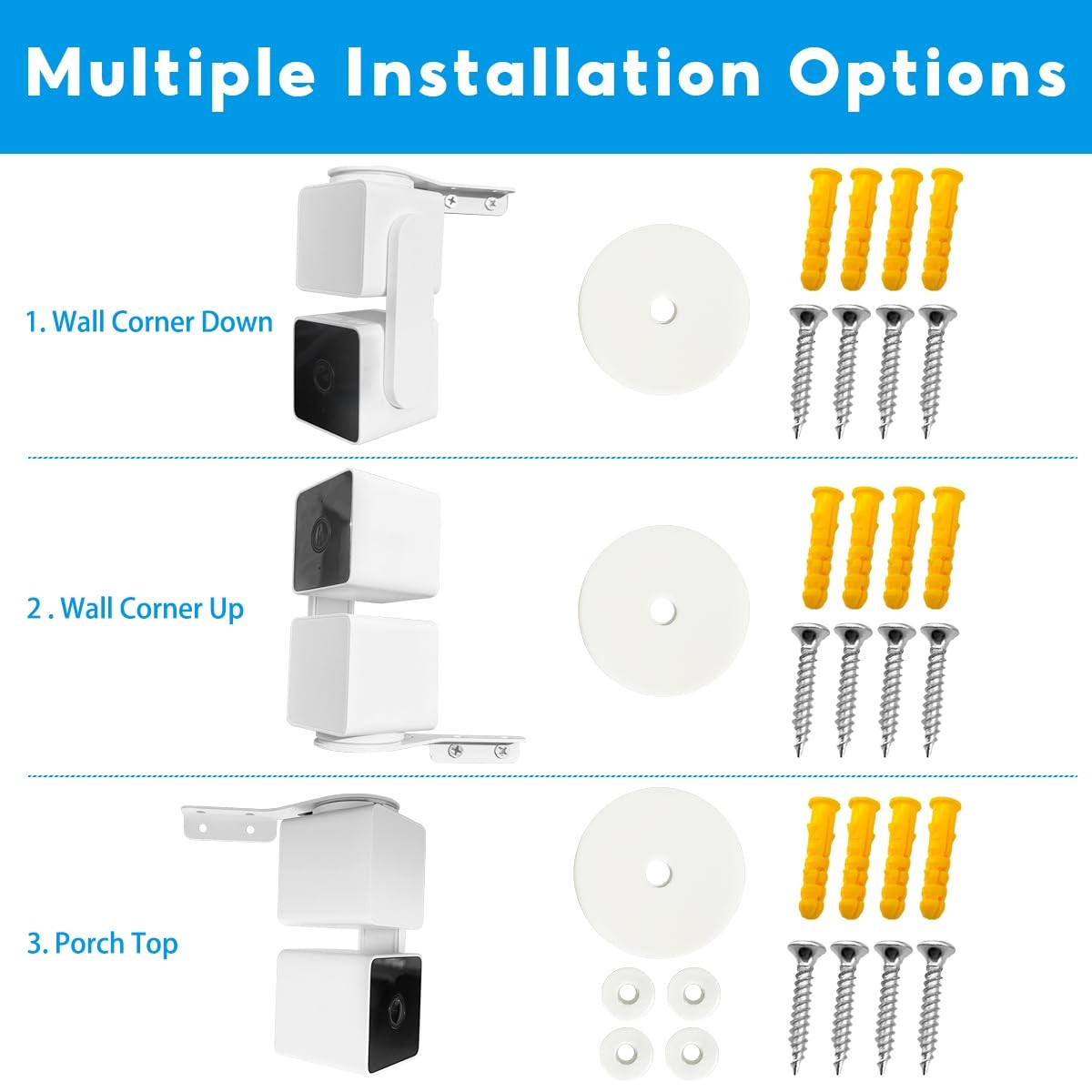 Multiple Installation Options

1. Wall Corner Down

2 . Wall Corner Up

3. Porch Top