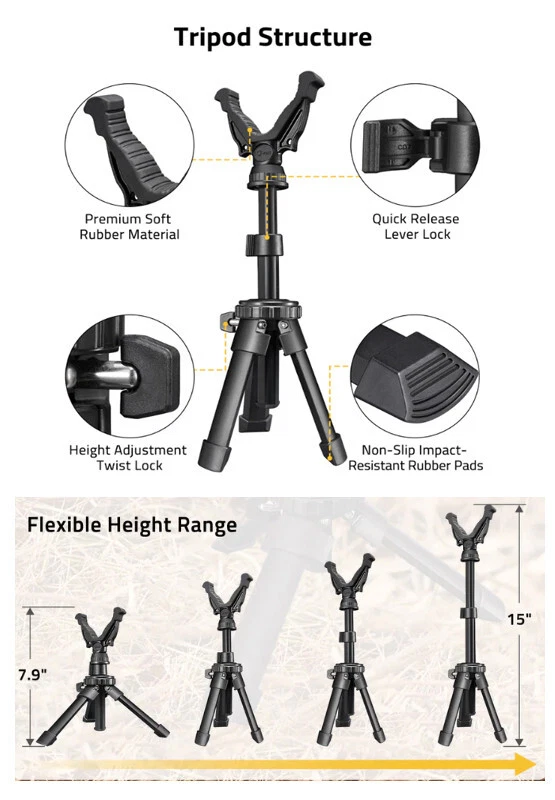 Tripod Structure

Premium Soft Rubber Material

Quick Release Lever Lock

Height Adjustment Twist Lock

Non-Slip Impact-Resistant Rubber Pads

Flexible Height Range

7.9"

15"