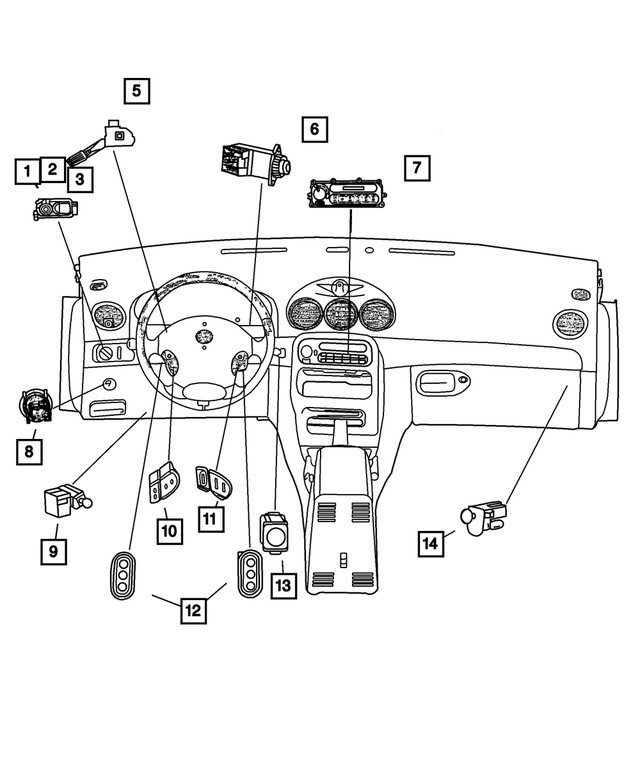 5
6
1
2
3
7
8
9
10
11
12
13
14