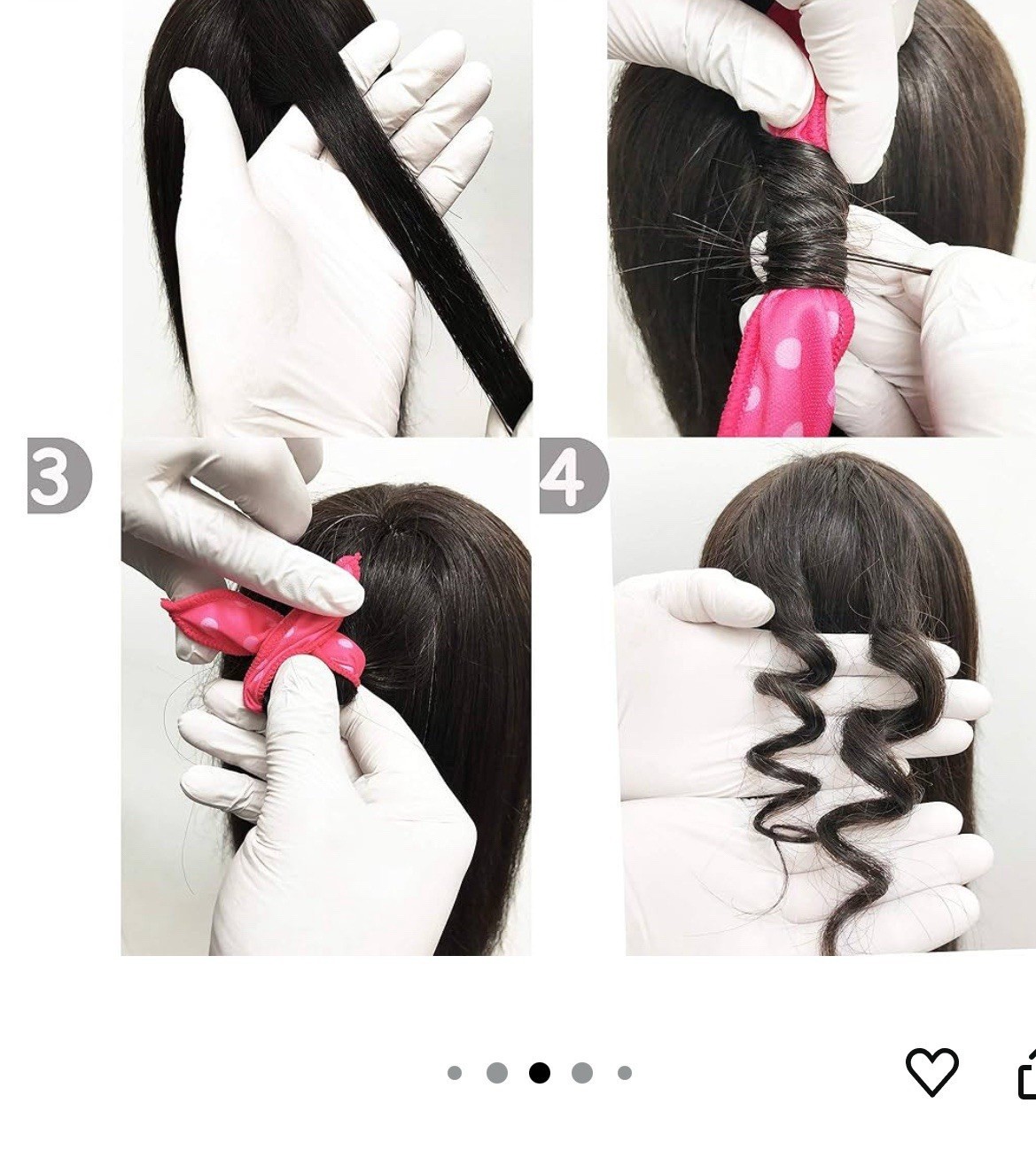 3

4