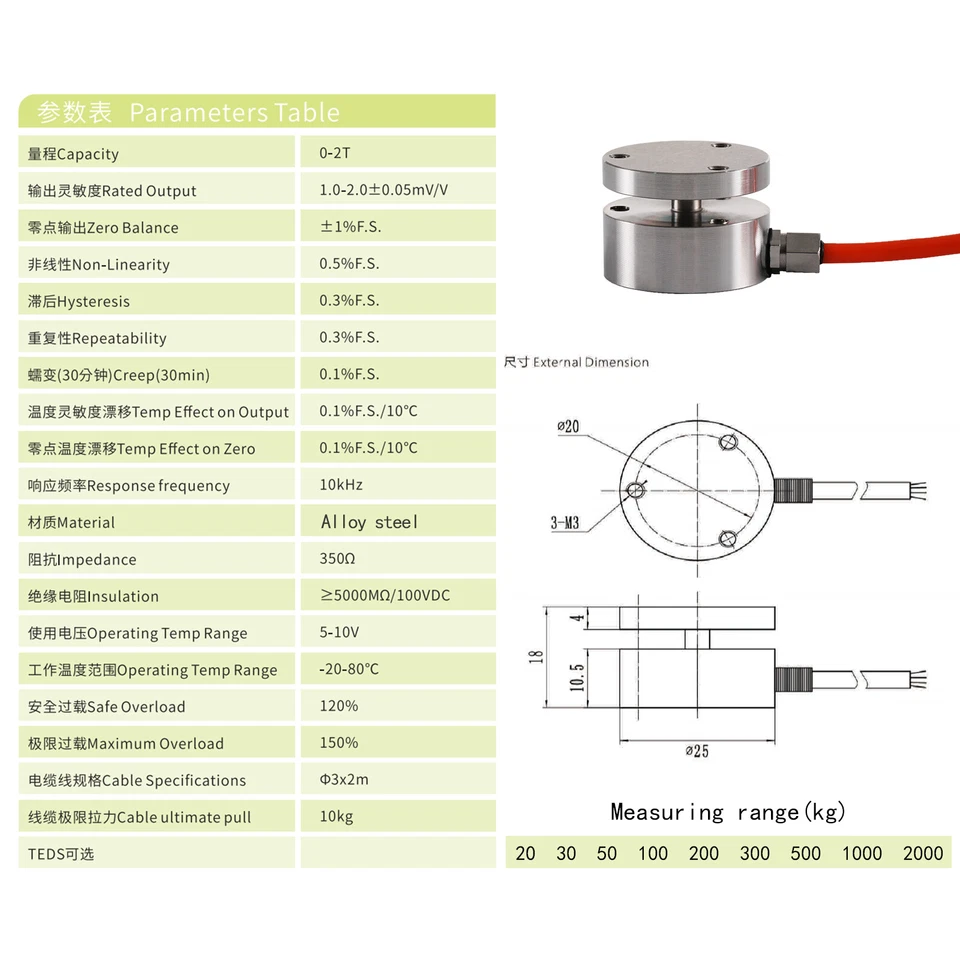 参数表 Parameters Table

| | |
|---|---|
| 量程Capacity | 0-2T |
| 输出灵敏度Rated Output | 1.0-2.0±0.05mV/V |
| 零点输出Zero Balance | ±1%F.S. |
| 非线性Non-Linearity | 0.5%F.S. |
| 滞后Hysteresis | 0.3%F.S. |
| 重复性Repeatability | 0.3%F.S. |
| 蠕变(30分钟)Creep(30min) | 0.1%F.S. |
| 温度灵敏度漂移Temp Effect on Output | 0.1%F.S./10°C |
| 零点温度漂移Temp Effect on Zero | 0.1%F.S./10°C |
| 响应频率Response frequency | 10kHz |
| 材质Material | Alloy steel |
| 阻抗Impedance | 350Ω |
| 绝缘电阻Insulation | ≥5000MΩ/100VDC |
| 使用电压Operating Temp Range | 5-10V |
| 工作温度范围Operating Temp Range | -20-80°C |
| 安全过载Safe Overload | 120% |
| 极限过载Maximum Overload | 150% |
| 电缆线规格Cable Specifications | Φ3x2m |
| 线缆极限拉力Cable ultimate pull | 10kg |
| TEDS可选 | |

尺寸 External Dimension

ø20

3-M3

4

18

10.5

ø25

Measuring range(kg)

| 20 | 30 | 50 | 100 | 200 | 300 | 500 | 1000 | 2000 |
|---|---|---|---|---|---|---|---|---|