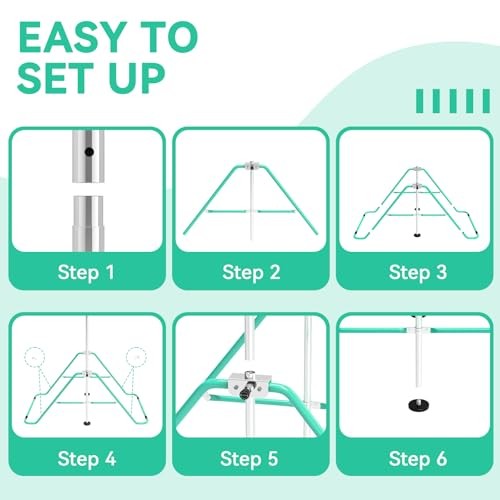 EASY TO SET UP

Step 1

Step 2

Step 3

Step 4

Step 5

Step 6