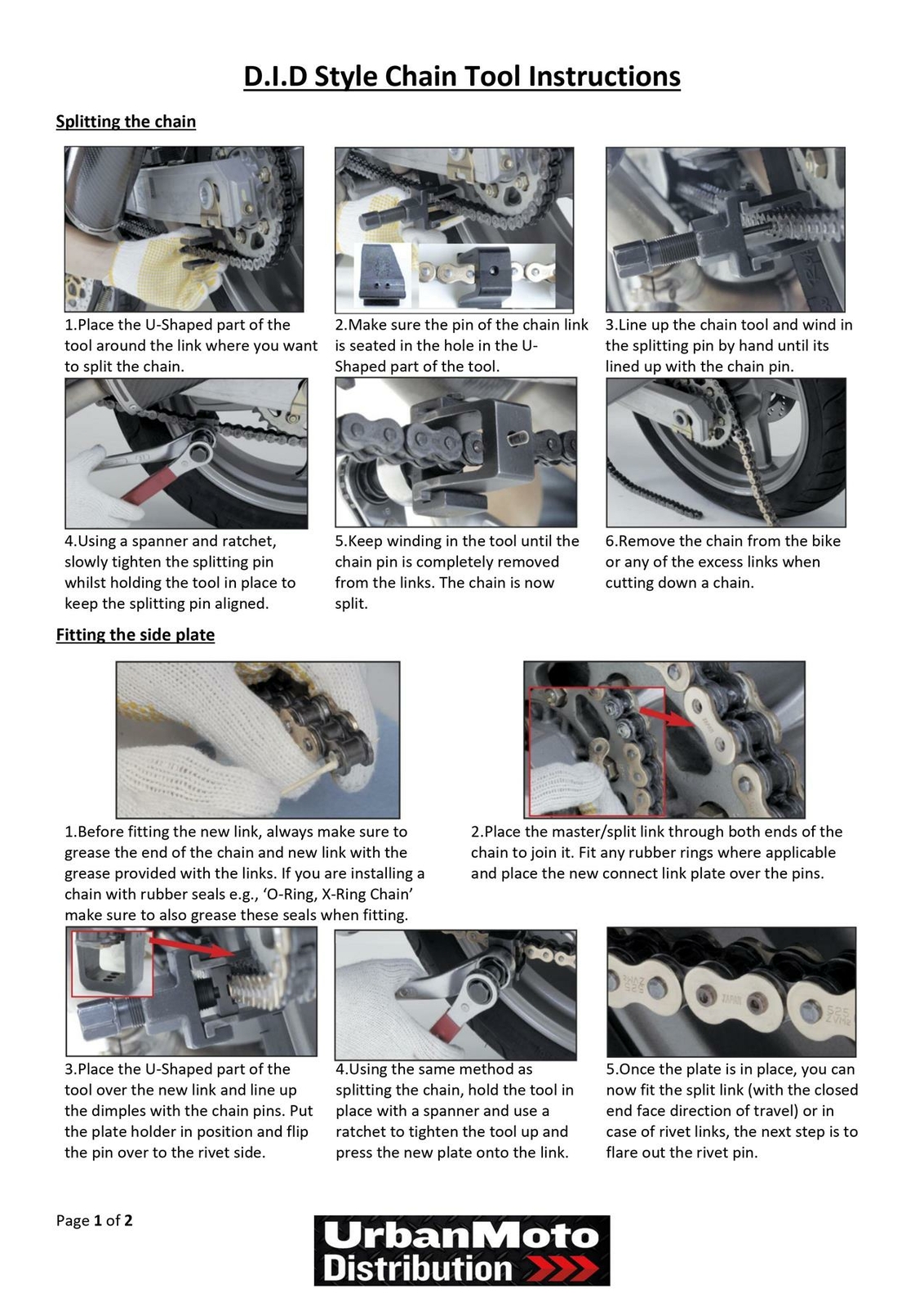 D.I.D Style Chain Tool Instructions

Splitting the chain

1.Place the U-Shaped part of the tool around the link where you want to split the chain.

2.Make sure the pin of the chain link is seated in the hole in the U-Shaped part of the tool.

3.Line up the chain tool and wind in the splitting pin by hand until its lined up with the chain pin.

4.Using a spanner and ratchet, slowly tighten the splitting pin whilst holding the tool in place to keep the splitting pin aligned.

5.Keep winding in the tool until the chain pin is completely removed from the links. The chain is now split.

6.Remove the chain from the bike or any of the excess links when cutting down a chain.

Fitting the side plate

1.Before fitting the new link, always make sure to grease the end of the chain and new link with the grease provided with the links. If you are installing a chain with rubber seals e.g., 'O-Ring, X-Ring Chain' make sure to also grease these seals when fitting.

2.Place the master/split link through both ends of the chain to join it. Fit any rubber rings where applicable and place the new connect link plate over the pins.

3.Place the U-Shaped part of the tool over the new link and line up the dimples with the chain pins. Put the plate holder in position and flip the pin over to the rivet side.

4.Using the same method as splitting the chain, hold the tool in place with a spanner and use a ratchet to tighten the tool up and press the new plate onto the link.

5.Once the plate is in place, you can now fit the split link (with the closed end face direction of travel) or in case of rivet links, the next step is to flare out the rivet pin.

Page 1 of 2

UrbanMoto Distribution