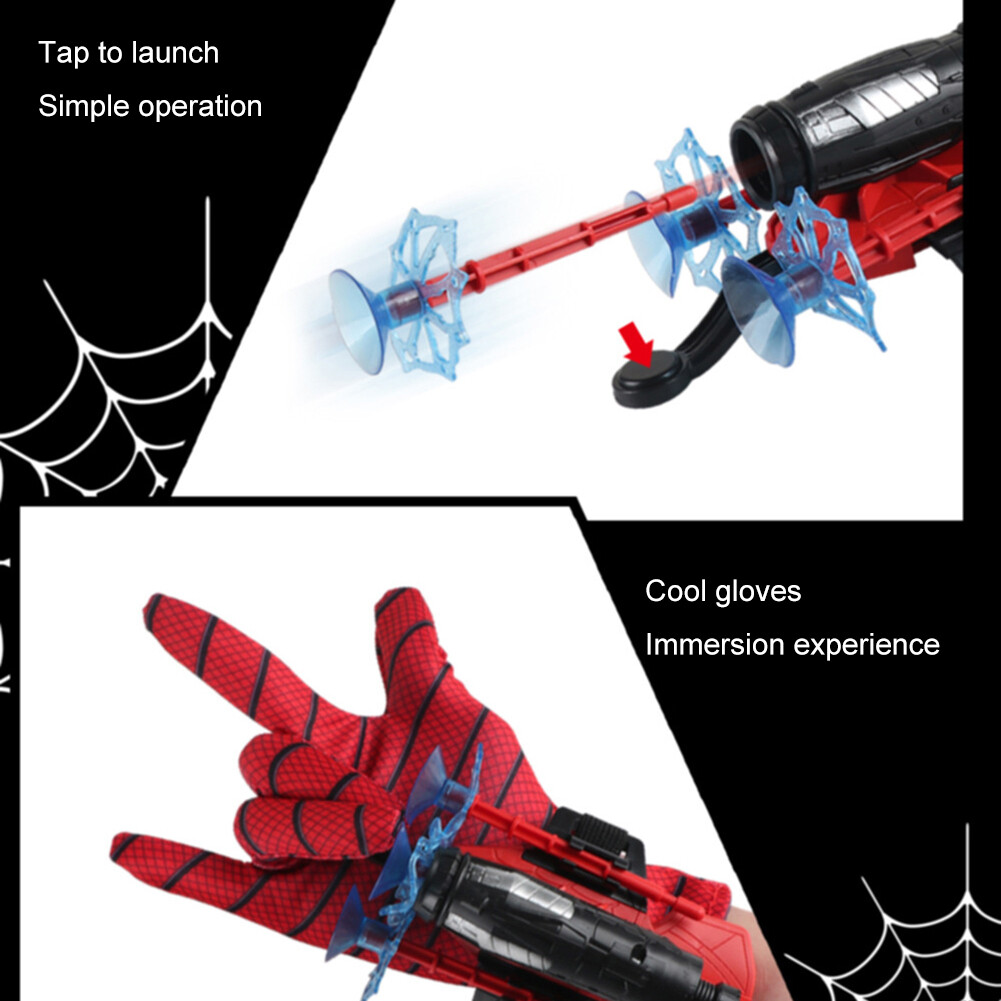 Tap to launch
Simple operation

Cool gloves
Immersion experience