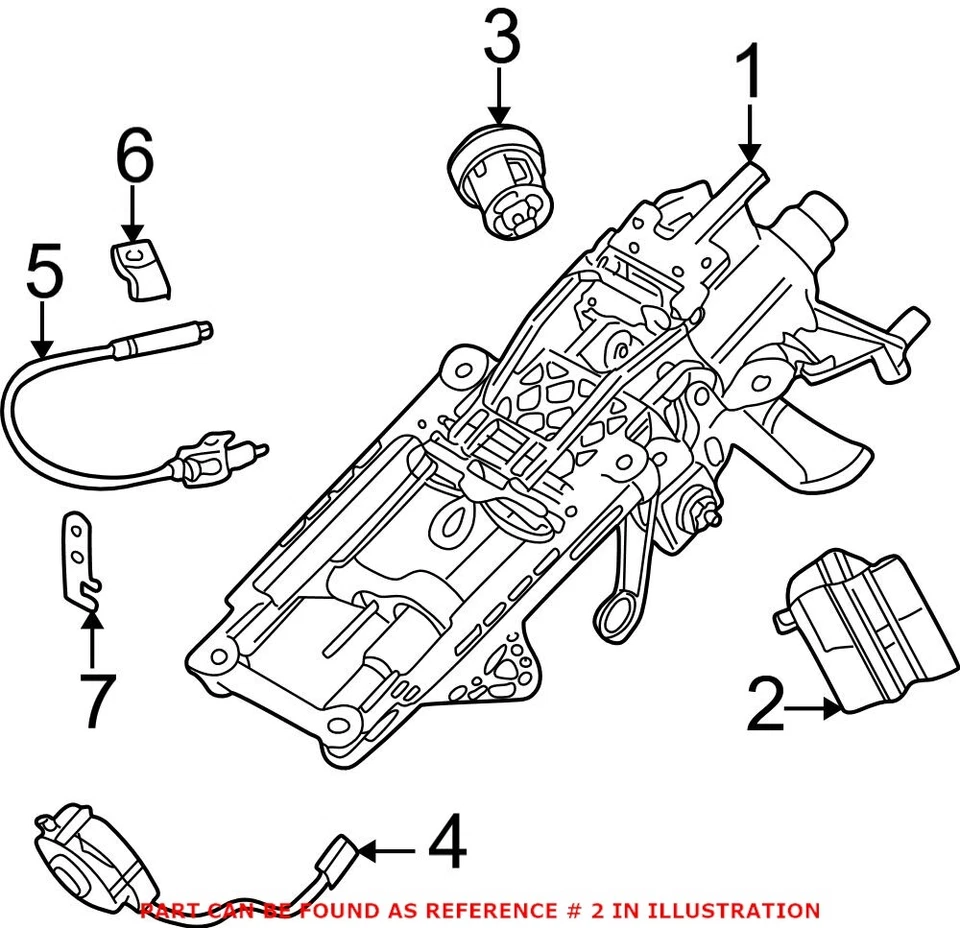 3
1
6
5
7
2
4
PART CAN BE FOUND AS REFERENCE # 2 IN ILLUSTRATION