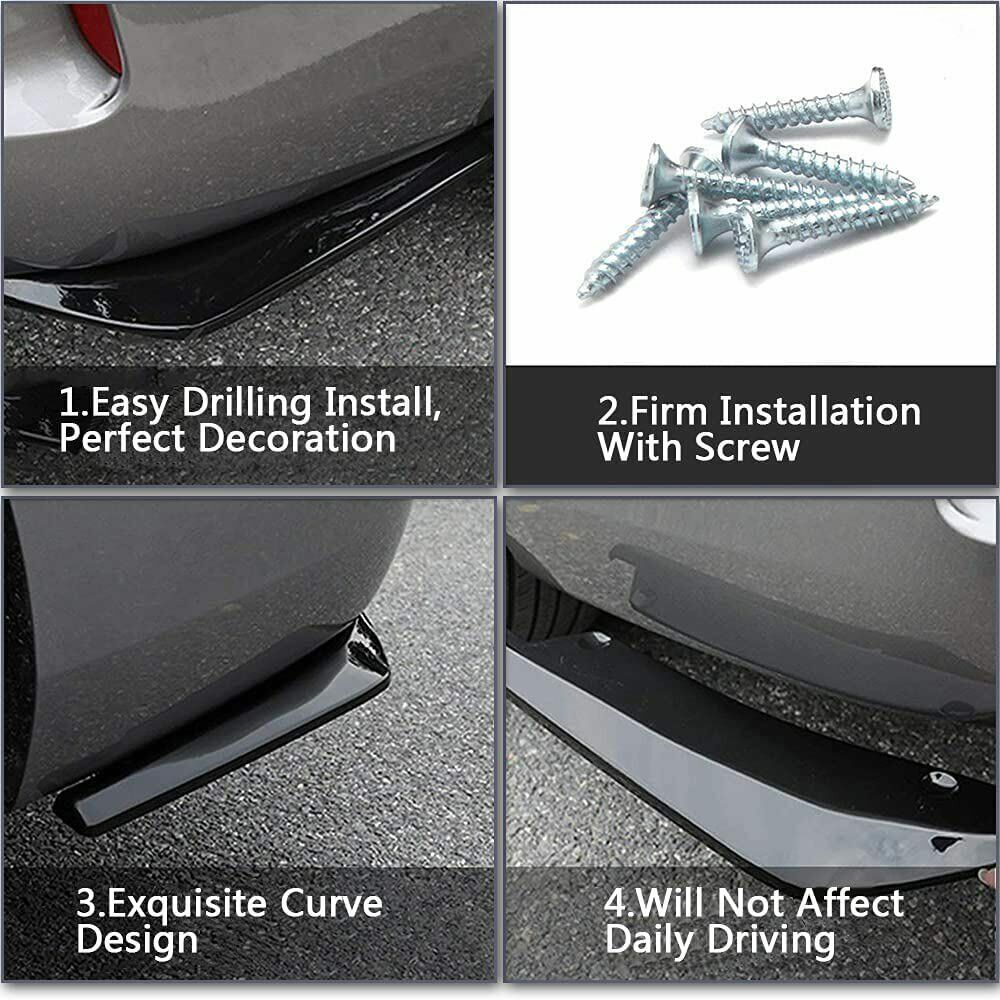 1.Easy Drilling Install, Perfect Decoration

2.Firm Installation With Screw

3.Exquisite Curve Design

4.Will Not Affect Daily Driving