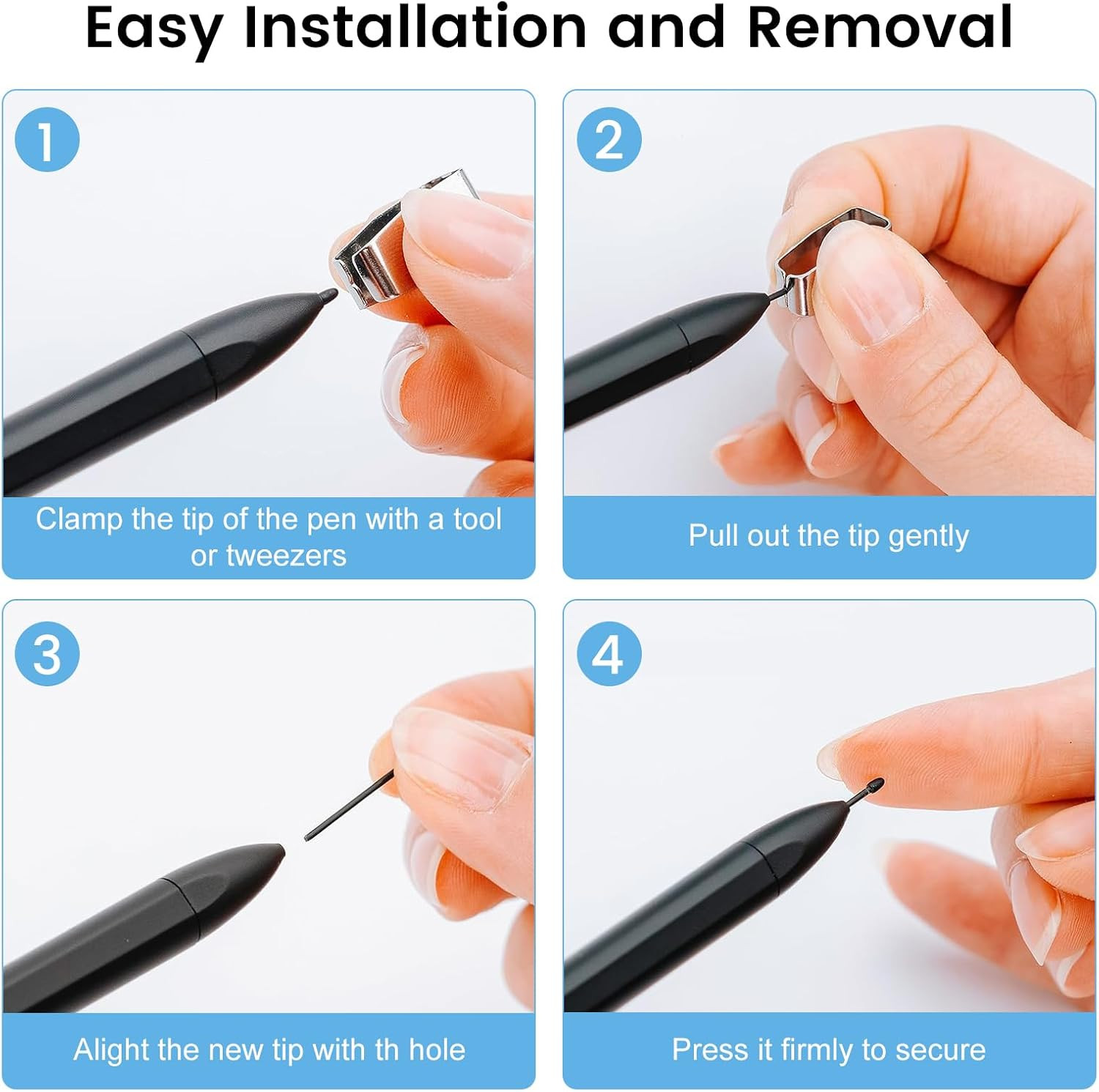 Easy Installation and Removal

1

Clamp the tip of the pen with a tool or tweezers

2

Pull out the tip gently

3

Alight the new tip with th hole

4

Press it firmly to secure