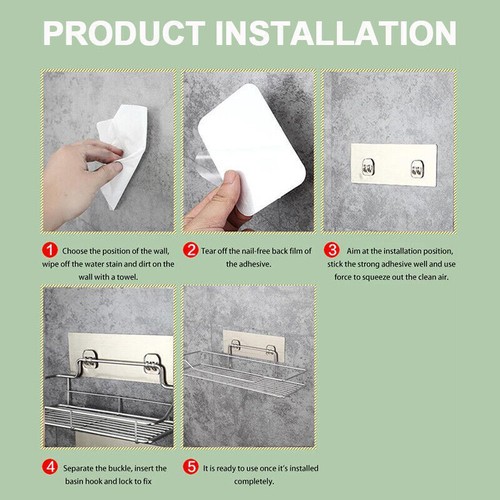 PRODUCT INSTALLATION

1 Choose the position of the wall, wipe off the water stain and dirt on the wall with a towel.

2 Tear off the nail-free back film of the adhesive.

3 Aim at the installation position, stick the strong adhesive well and use force to squeeze out the clean air.

4 Separate the buckle, insert the basin hook and lock to fix

5 It is ready to use once it's installed completely.