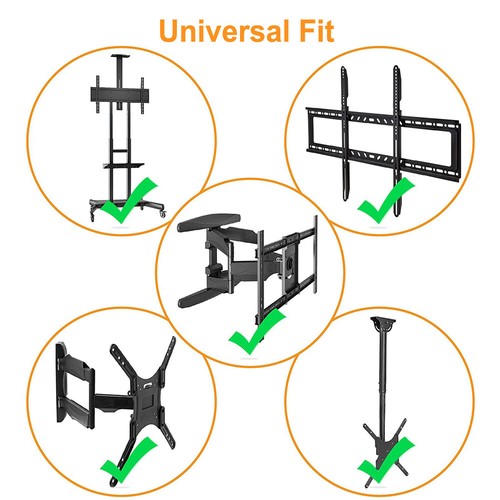 Universal Fit