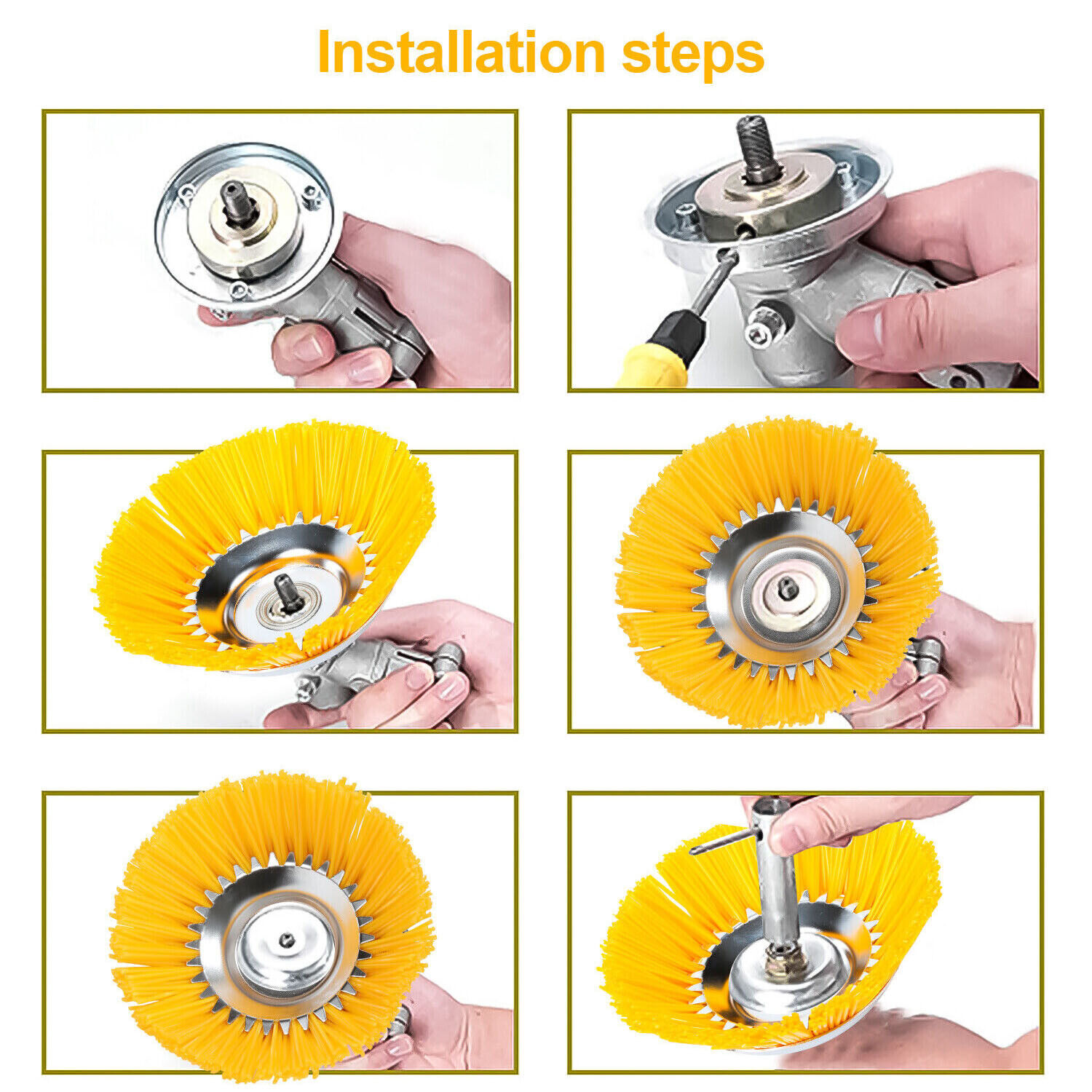 Installation steps