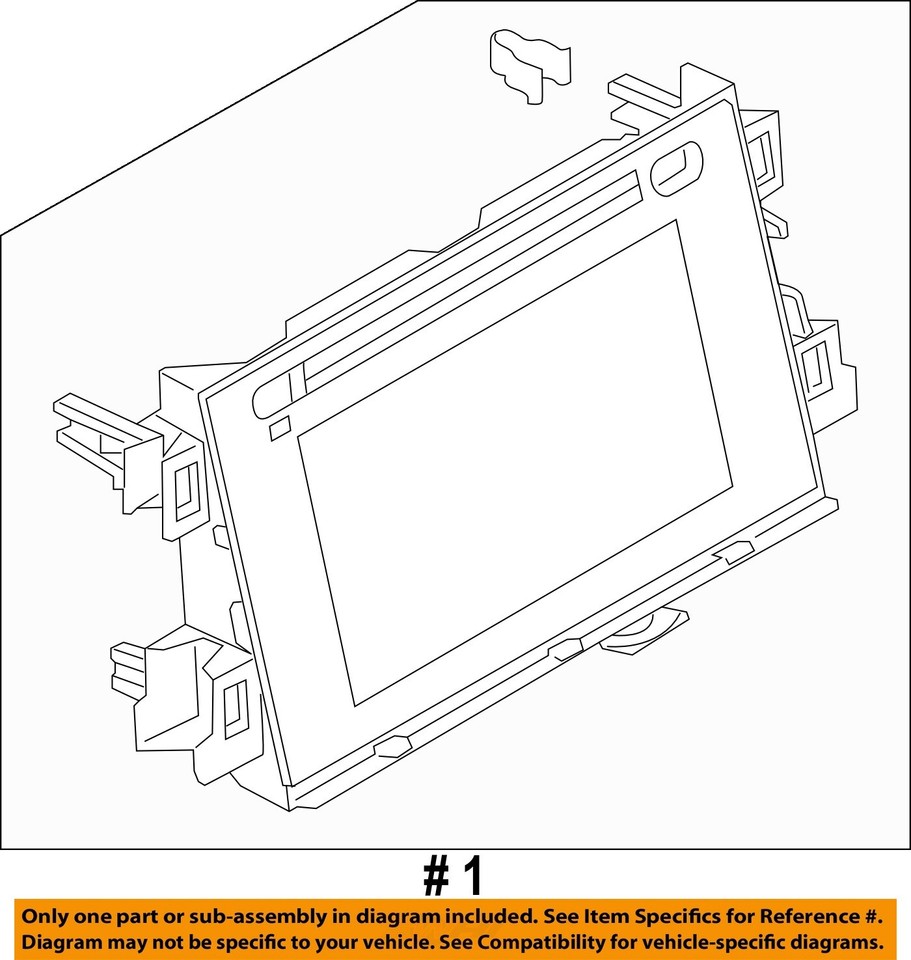 # 1

Only one part or sub-assembly in diagram included. See Item Specifics for Reference #.
Diagram may not be specific to your vehicle. See Compatibility for vehicle-specific diagrams.