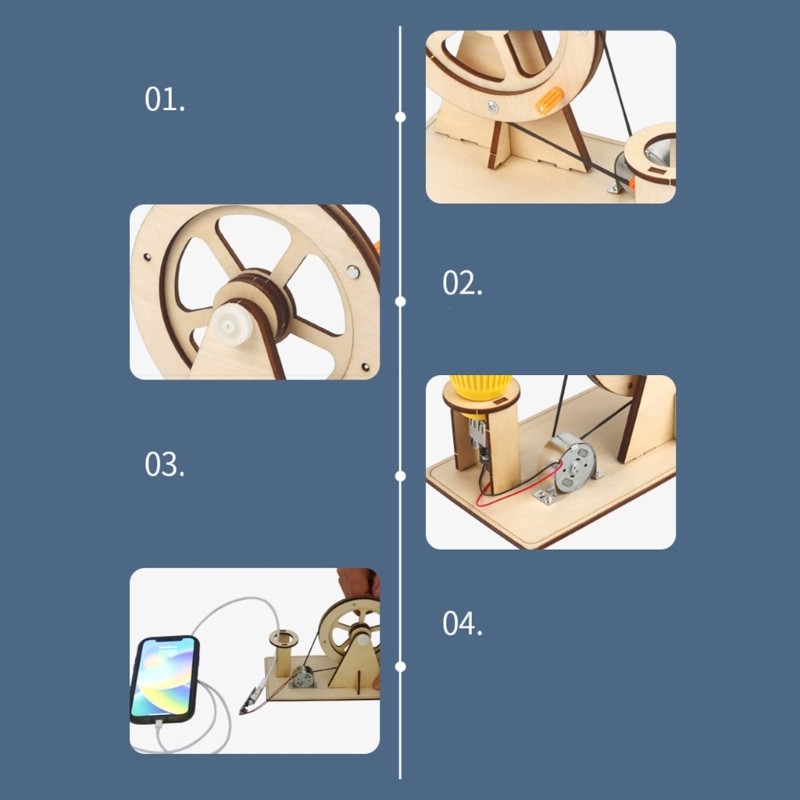 01.

02.

03.

04.