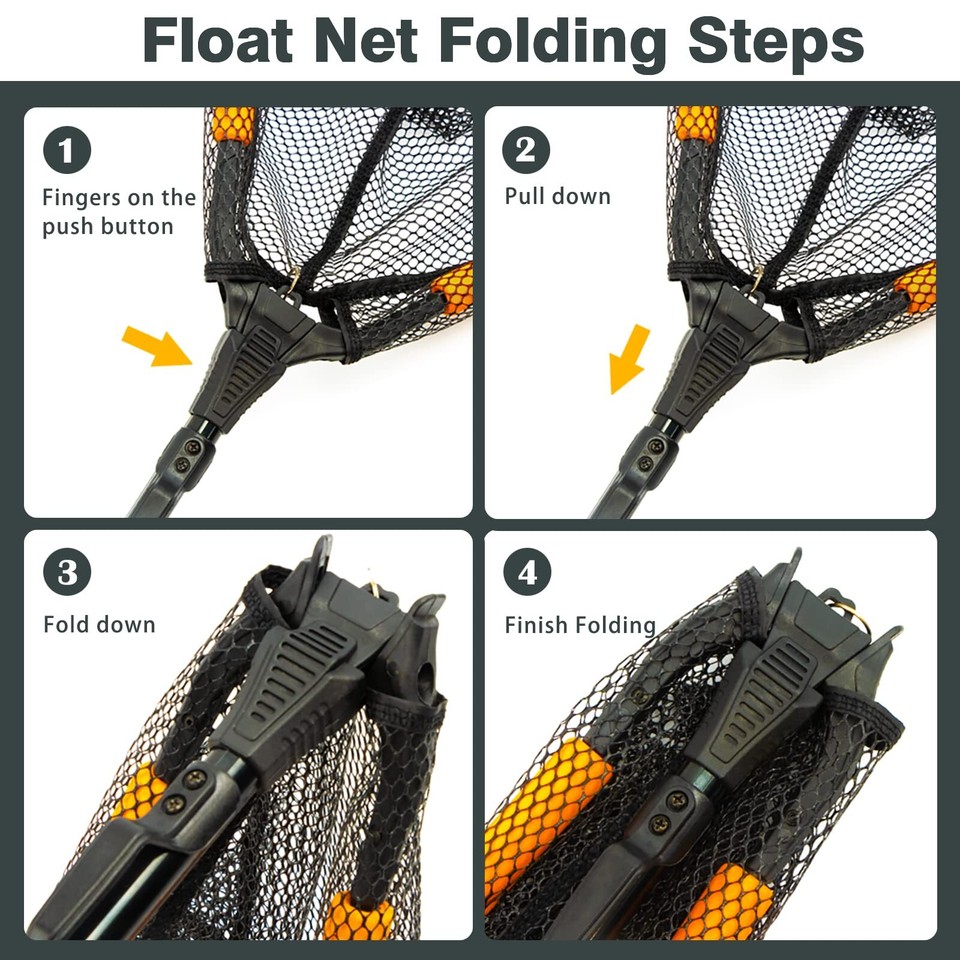 Float Net Folding Steps

1
Fingers on the push button

2
Pull down

3
Fold down

4
Finish Folding