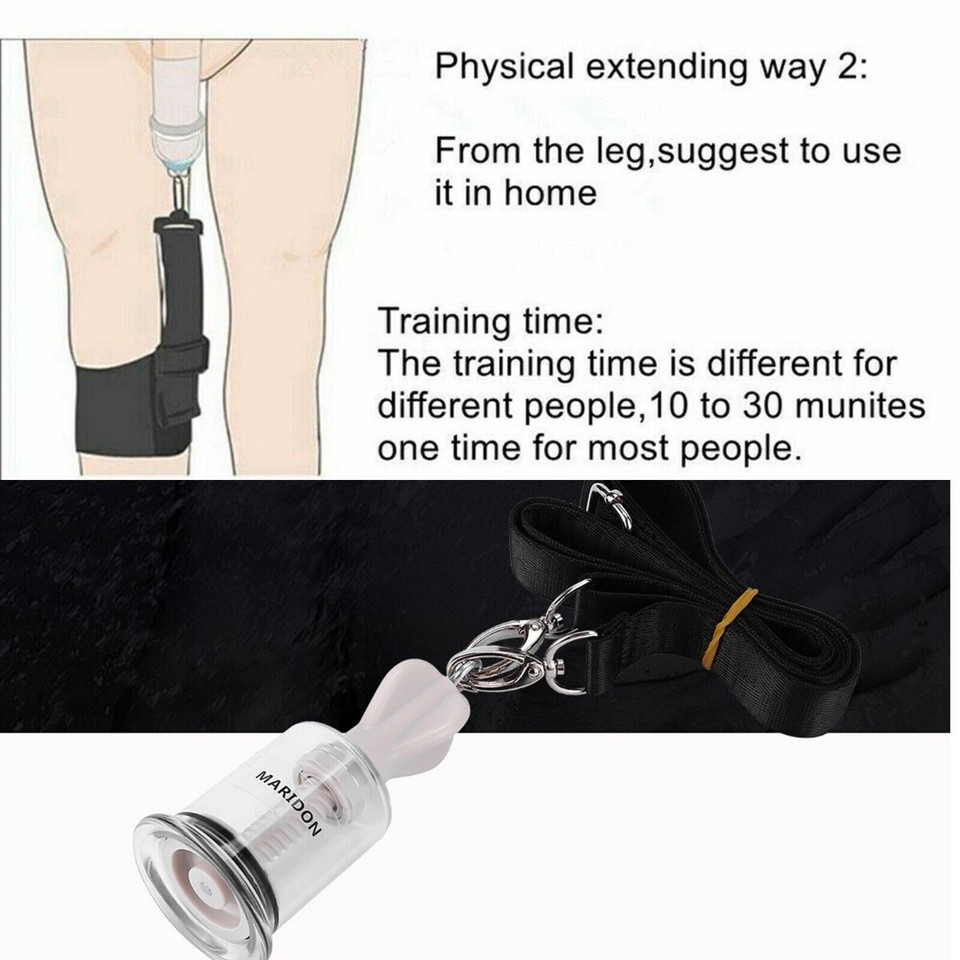 Physical extending way 2:

From the leg,suggest to use it in home

Training time:
The training time is different for different people,10 to 30 munites one time for most people.

MARIDON