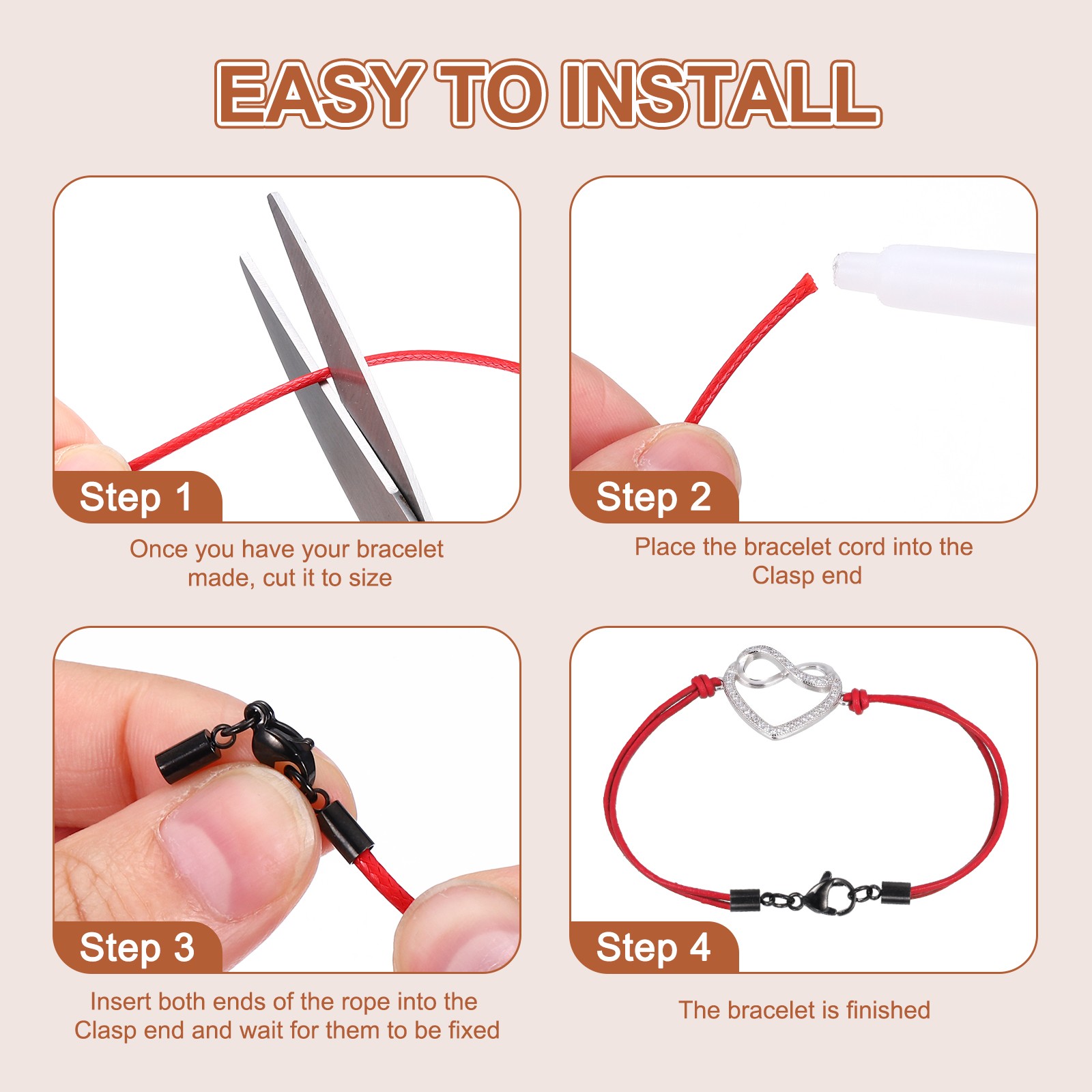 EASY TO INSTALL

Step 1

Once you have your bracelet made, cut it to size

Step 2

Place the bracelet cord into the Clasp end

Step 3

Insert both ends of the rope into the Clasp end and wait for them to be fixed

Step 4

The bracelet is finished