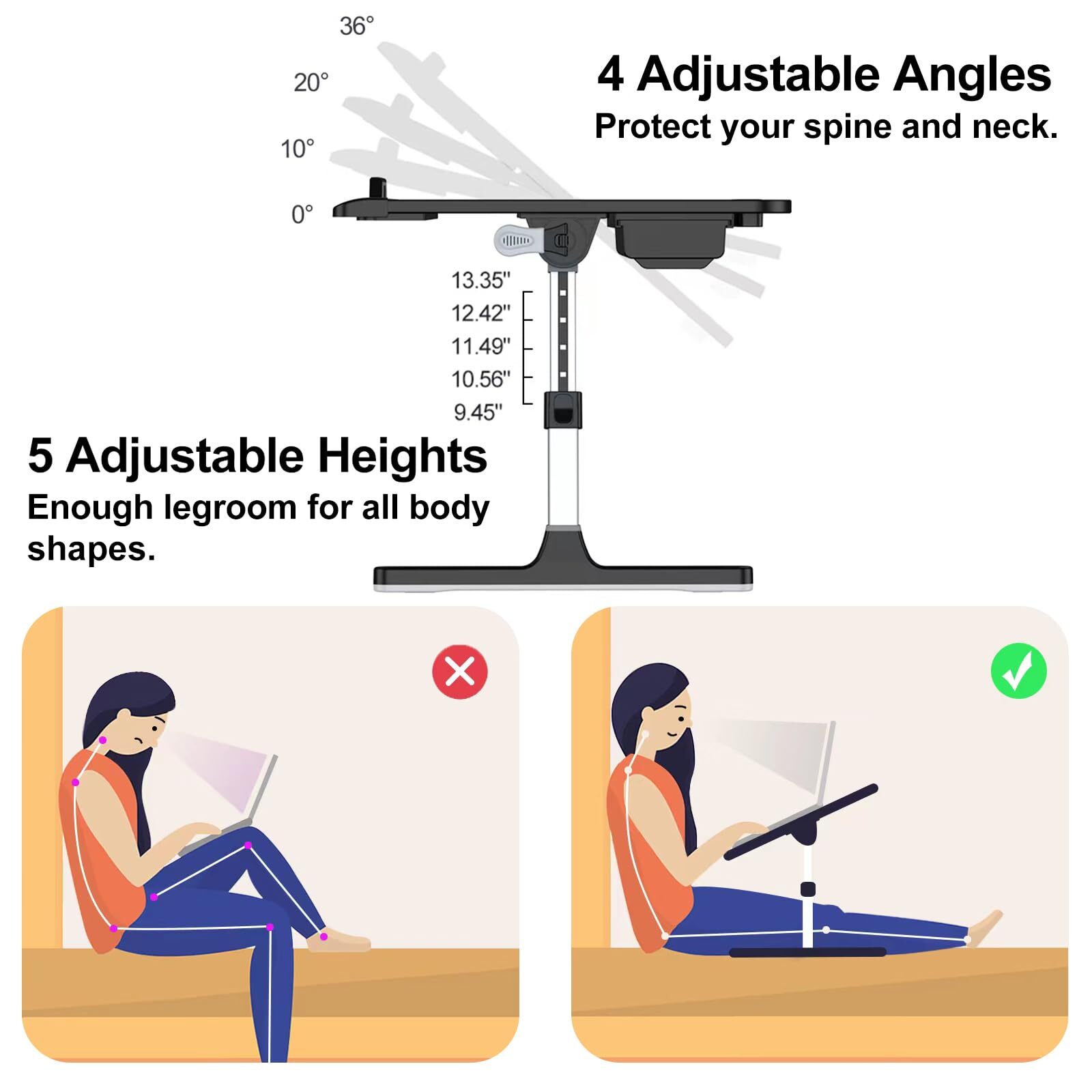 36°
20°
10°
0°

4 Adjustable Angles
Protect your spine and neck.

13.35"
12.42"
11.49"
10.56"
9.45"

5 Adjustable Heights
Enough legroom for all body shapes.