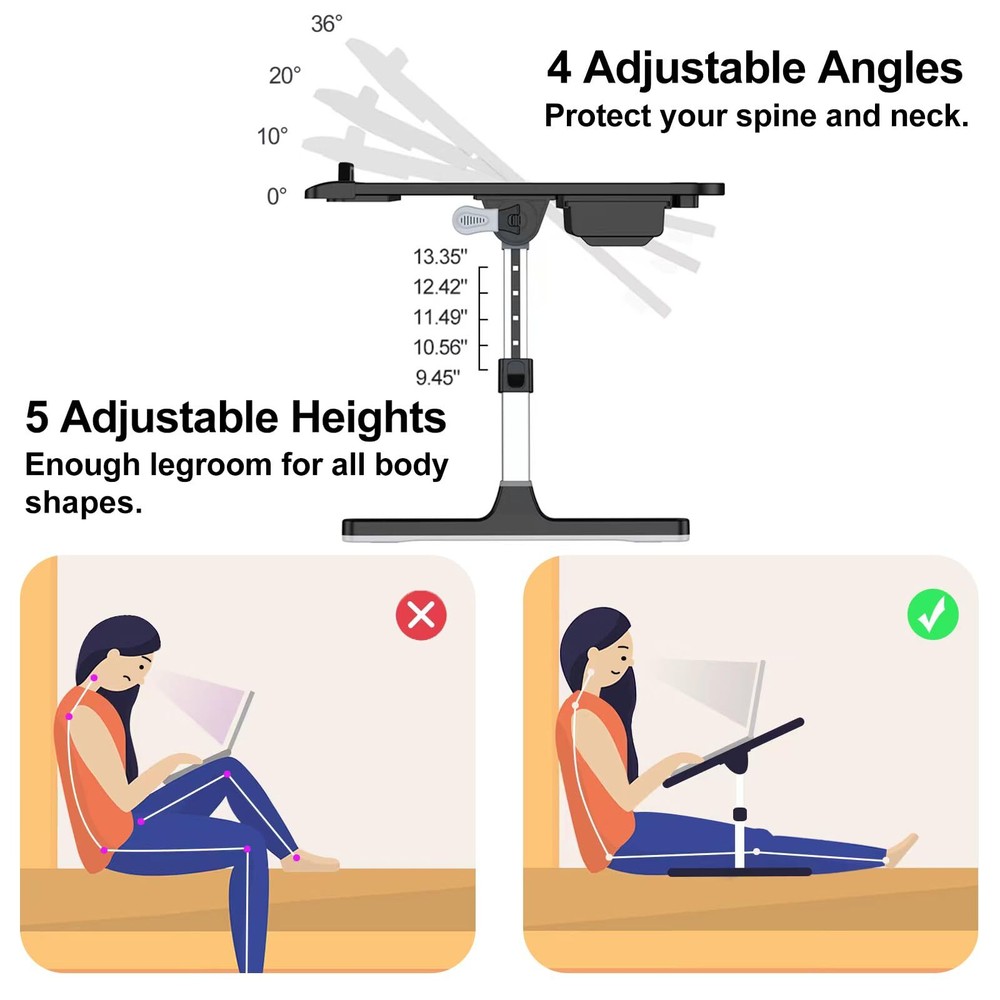 36°
20°
10°
0°

4 Adjustable Angles
Protect your spine and neck.

13.35"
12.42"
11.49"
10.56"
9.45"

5 Adjustable Heights
Enough legroom for all body shapes.