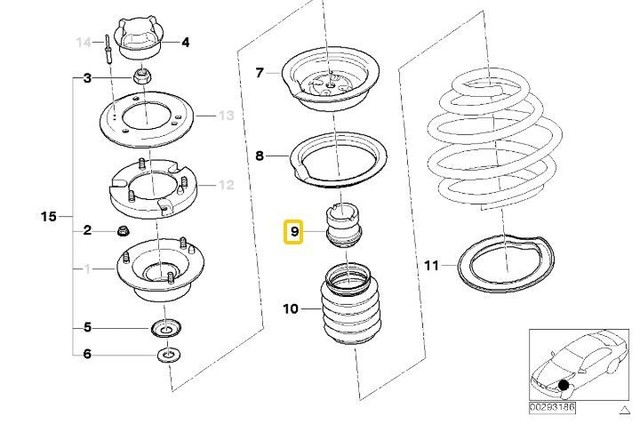 14
4
3
13
12
15
2
1
5
6
7
8
9
10
11
00293186