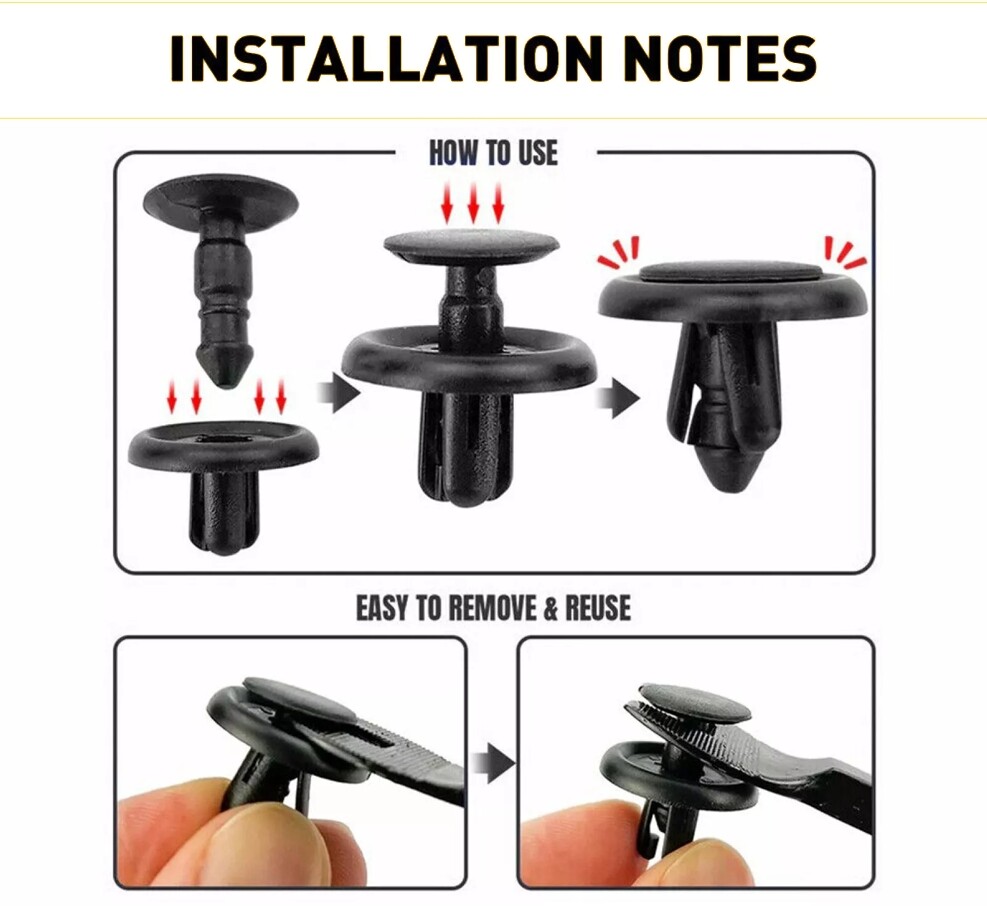 INSTALLATION NOTES

HOW TO USE

EASY TO REMOVE & REUSE