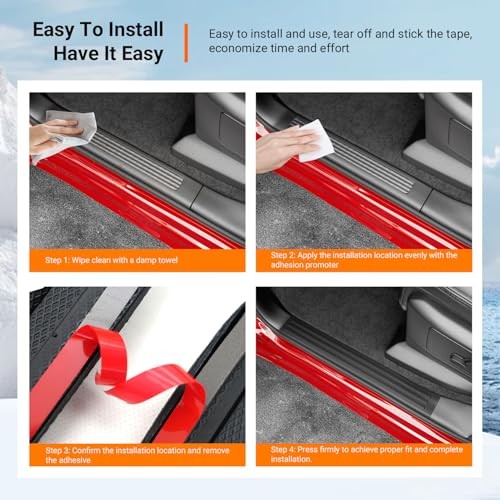 Easy To Install
Have It Easy

Easy to install and use, tear off and stick the tape, economize time and effort

Step 1: Wipe clean with a damp towel

Step 2: Apply the installation location evenly with the adhesion promoter

Step 3: Confirm the installation location and remove the adhesive

Step 4: Press firmly to achieve proper fit and complete installation.