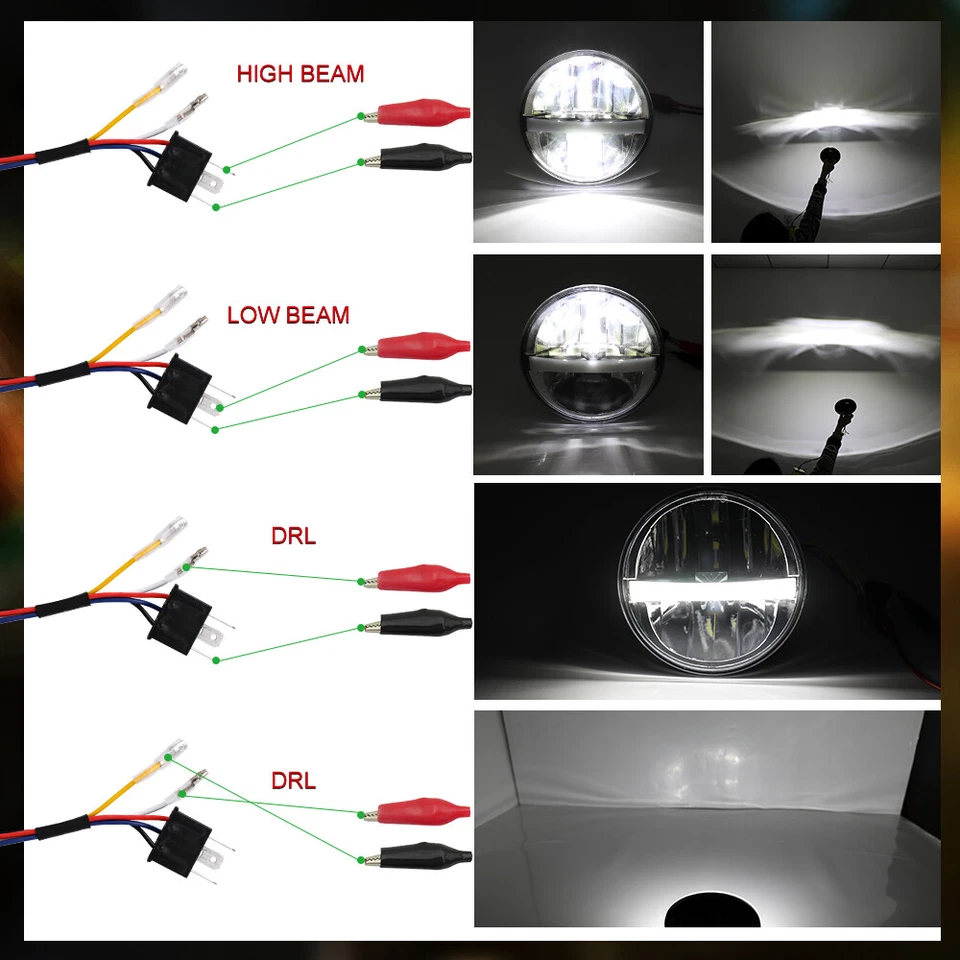 HIGH BEAM

LOW BEAM

DRL

DRL