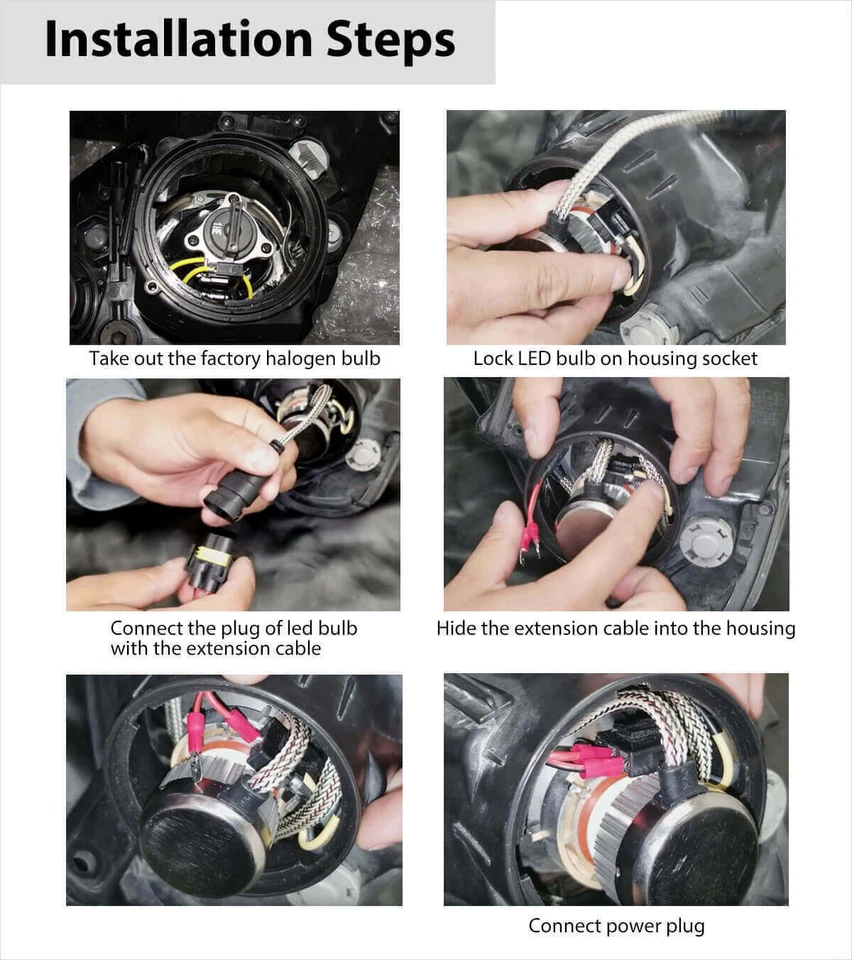 Installation Steps

Take out the factory halogen bulb

Lock LED bulb on housing socket

Connect the plug of led bulb with the extension cable

Hide the extension cable into the housing

Connect power plug