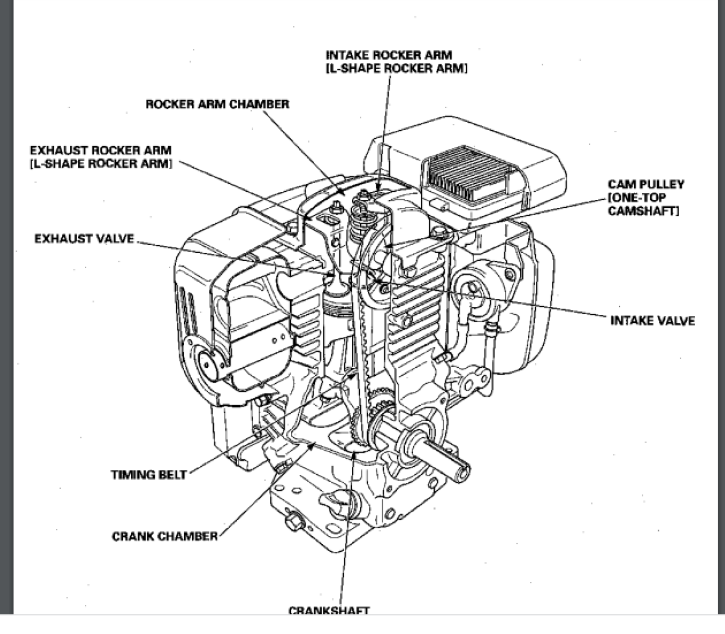 INTAKE ROCKER ARM
[L-SHAPE ROCKER ARM]

ROCKER ARM CHAMBER

EXHAUST ROCKER ARM
[L-SHAPE ROCKER ARM]

CAM PULLEY
[ONE-TOP
CAMSHAFT]

EXHAUST VALVE

INTAKE VALVE

TIMING BELT

CRANK CHAMBER

CRANKSHAFT