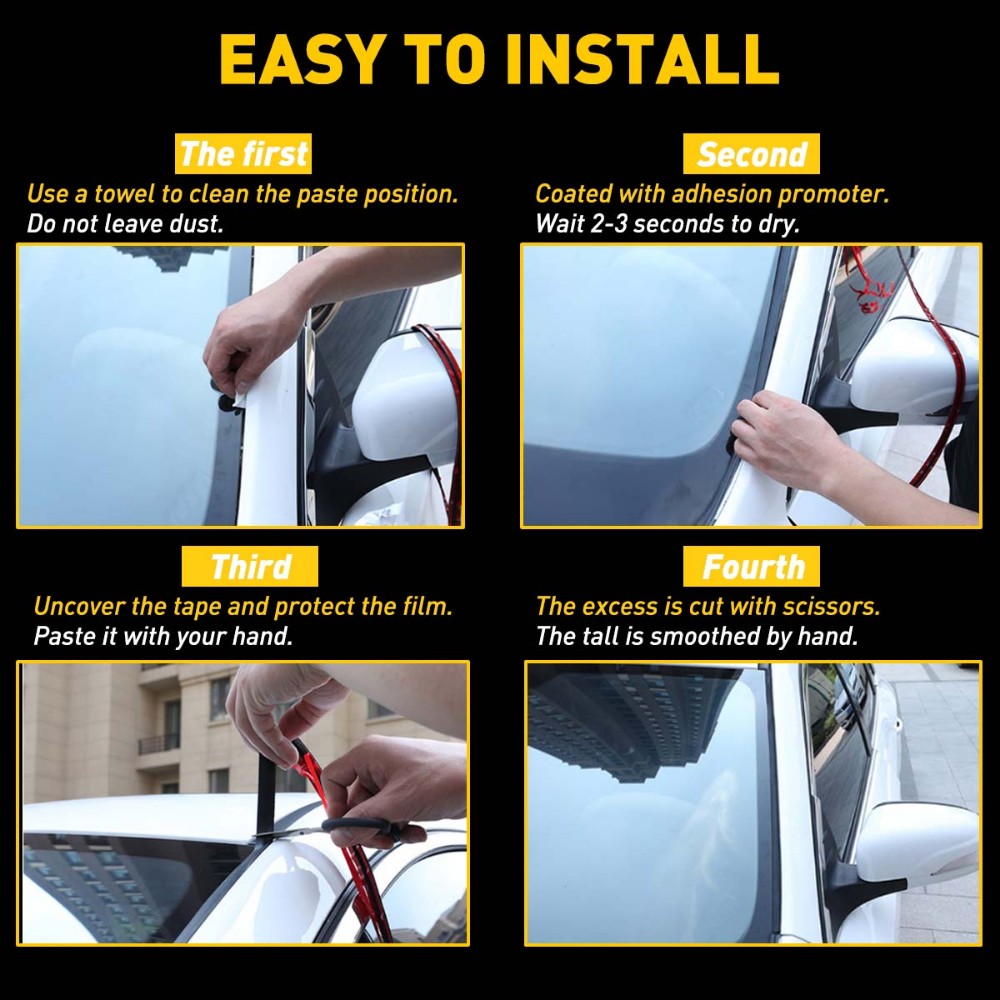 EASY TO INSTALL

The first

Use a towel to clean the paste position.
Do not leave dust.

Second

Coated with adhesion promoter.
Wait 2-3 seconds to dry.

Third

Uncover the tape and protect the film.
Paste it with your hand.

Fourth

The excess is cut with scissors.
The tall is smoothed by hand.