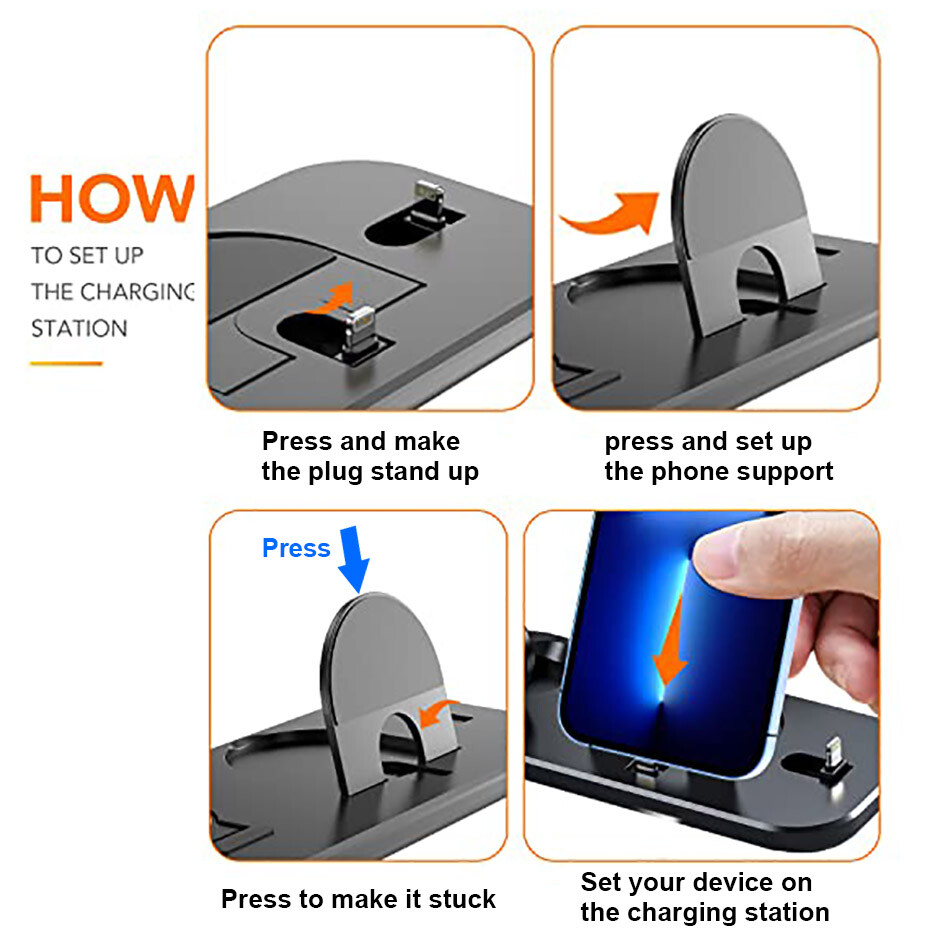 HOW
TO SET UP
THE CHARGING
STATION

Press and make the plug stand up

press and set up the phone support

Press

Press to make it stuck

Set your device on the charging station