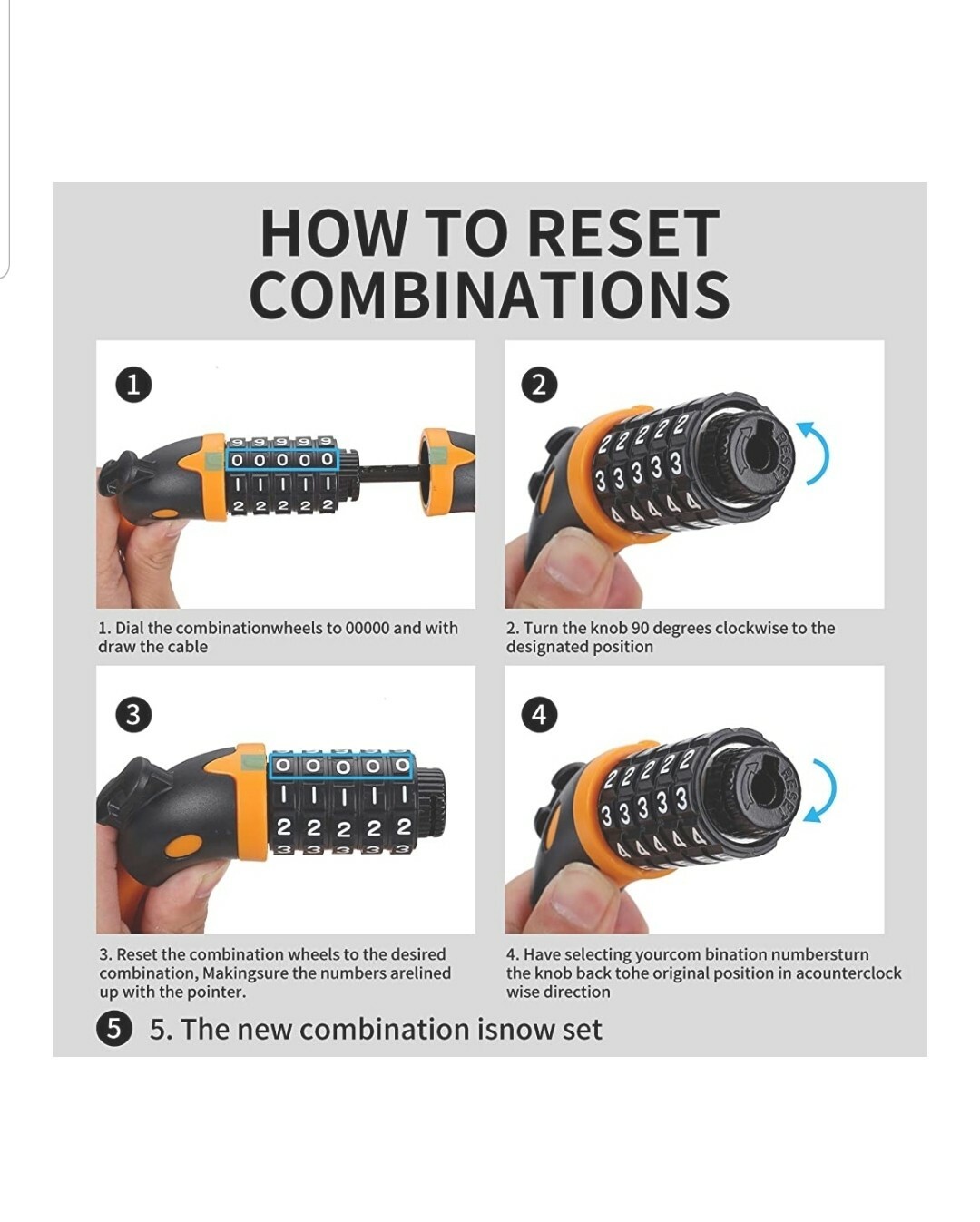 HOW TO RESET COMBINATIONS

1

9 9 9 9 9
0 0 0 0 0
1 1 1 1 1
2 2 2 2 2

1. Dial the combinationwheels to 00000 and with draw the cable

2

2 2 2 2 2
3 3 3 3 3
4 4 4 4 4
RESET

2. Turn the knob 90 degrees clockwise to the designated position

3

0 0 0 0 0
1 1 1 1 1
2 2 2 2 2
3 3 3 3 3

3. Reset the combination wheels to the desired combination, Makingsure the numbers arelined up with the pointer.

4

2 2 2 2 2
3 3 3 3 3
4 4 4 4 4
RESET

4. Have selecting yourcom bination numbersturn the knob back tohe original position in acounterclock wise direction

5 5. The new combination isnow set