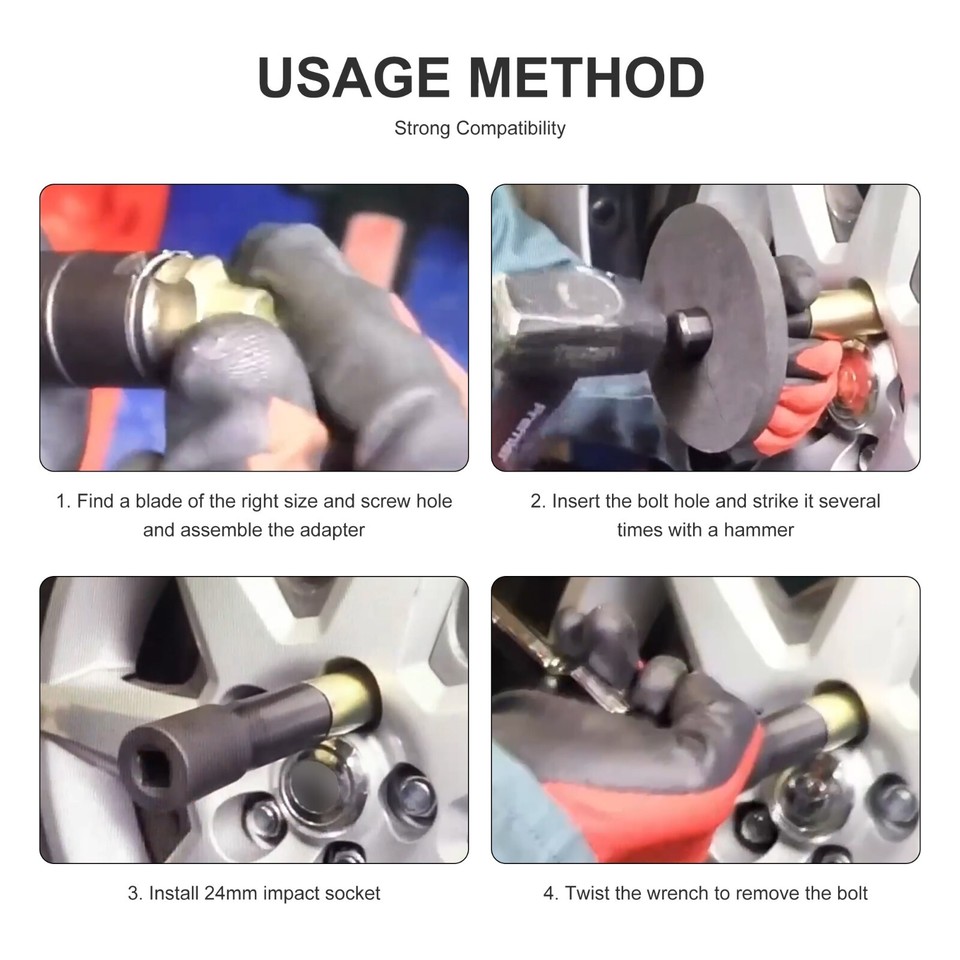 USAGE METHOD

Strong Compatibility

1. Find a blade of the right size and screw hole and assemble the adapter

2. Insert the bolt hole and strike it several times with a hammer

3. Install 24mm impact socket

4. Twist the wrench to remove the bolt