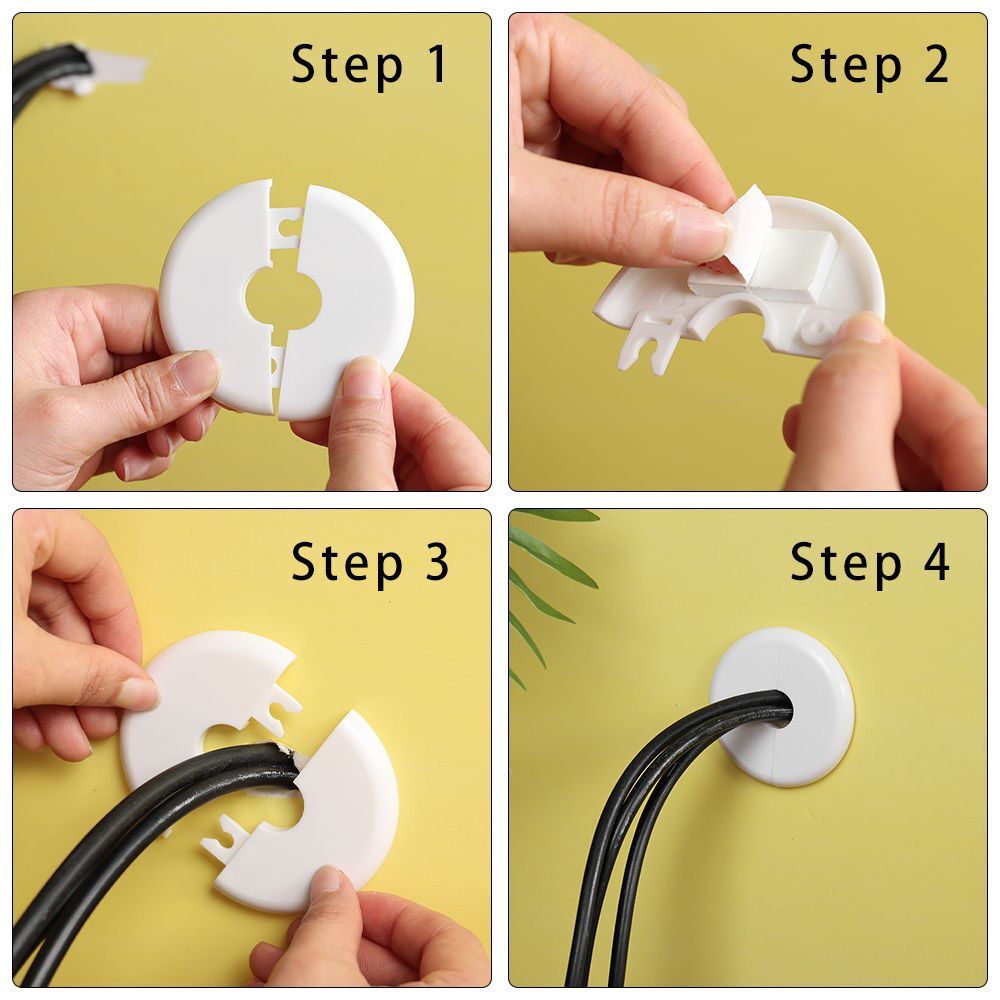 Step 1

Step 2

Step 3

Step 4