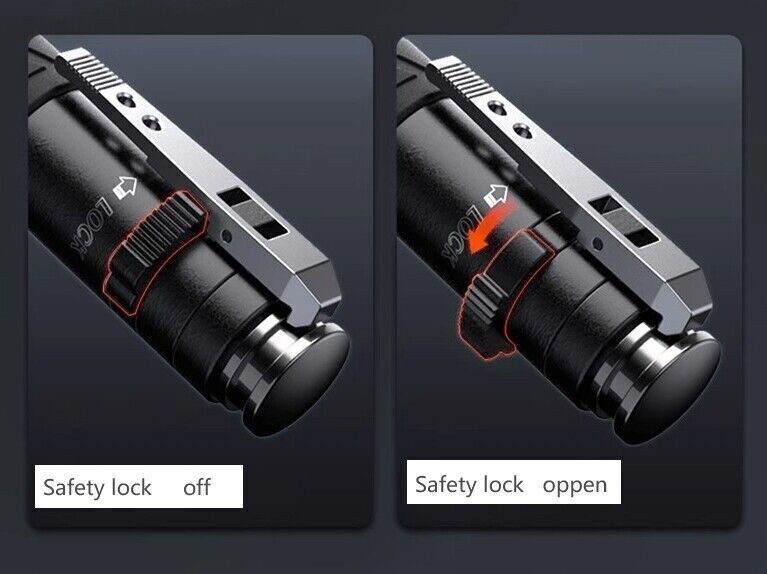 LOCK

Safety lock off

LOCK

Safety lock oppen