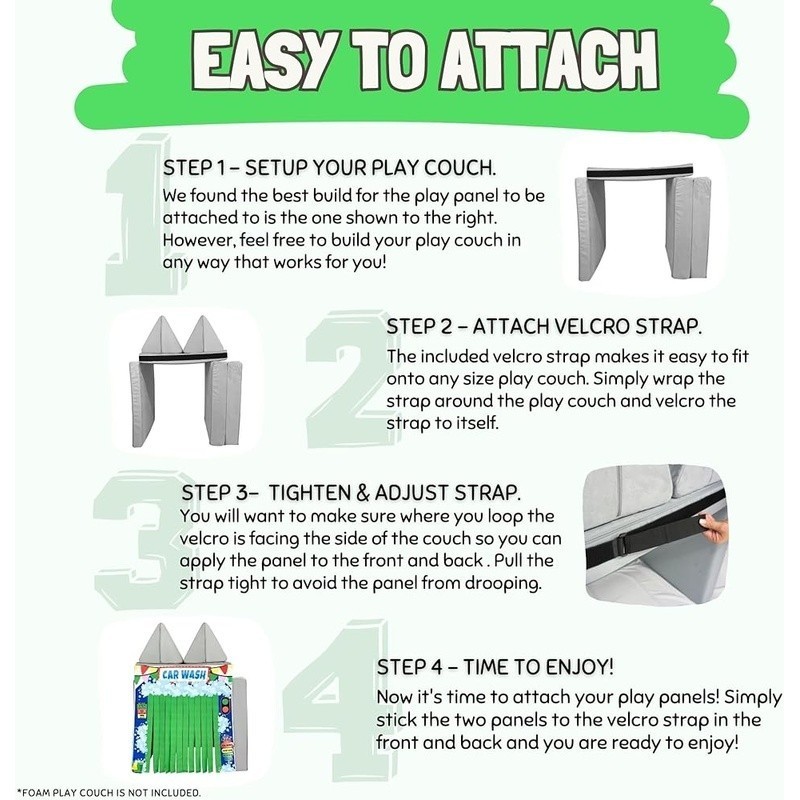 EASY TO ATTACH

1

STEP 1 – SETUP YOUR PLAY COUCH.
We found the best build for the play panel to be attached to is the one shown to the right. However, feel free to build your play couch in any way that works for you!

2

STEP 2 – ATTACH VELCRO STRAP.
The included velcro strap makes it easy to fit onto any size play couch. Simply wrap the strap around the play couch and velcro the strap to itself.

3

STEP 3– TIGHTEN & ADJUST STRAP.
You will want to make sure where you loop the velcro is facing the side of the couch so you can apply the panel to the front and back . Pull the strap tight to avoid the panel from drooping.

CAR WASH

4

STEP 4 – TIME TO ENJOY!
Now it's time to attach your play panels! Simply stick the two panels to the velcro strap in the front and back and you are ready to enjoy!

*FOAM PLAY COUCH IS NOT INCLUDED.