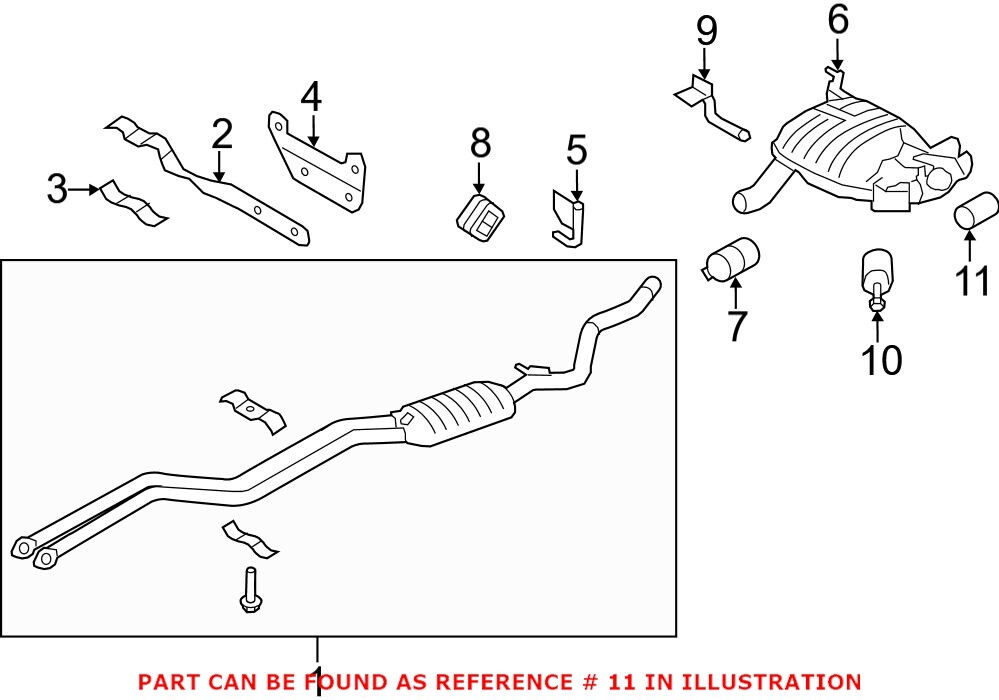 9
6
4
2
8
5
3
11
7
10
1
PART CAN BE FOUND AS REFERENCE # 11 IN ILLUSTRATION