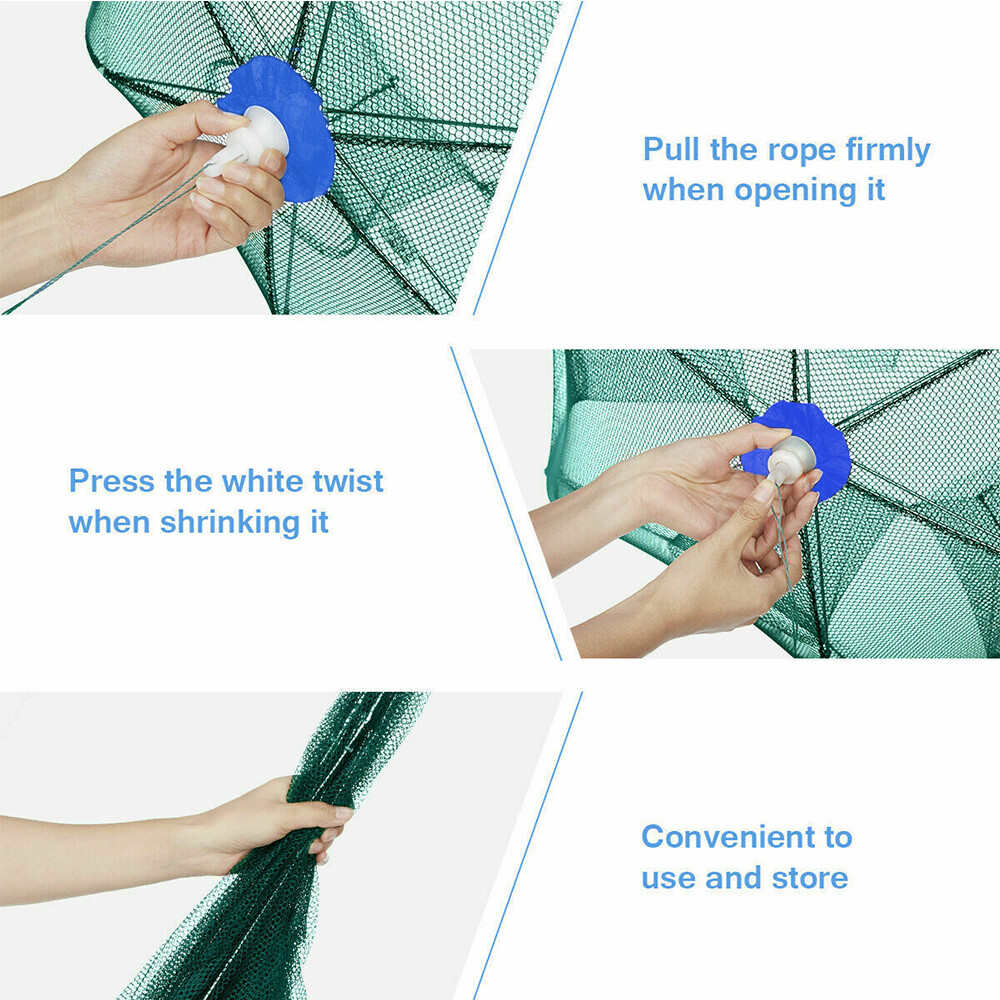 Pull the rope firmly when opening it

Press the white twist when shrinking it

Convenient to use and store