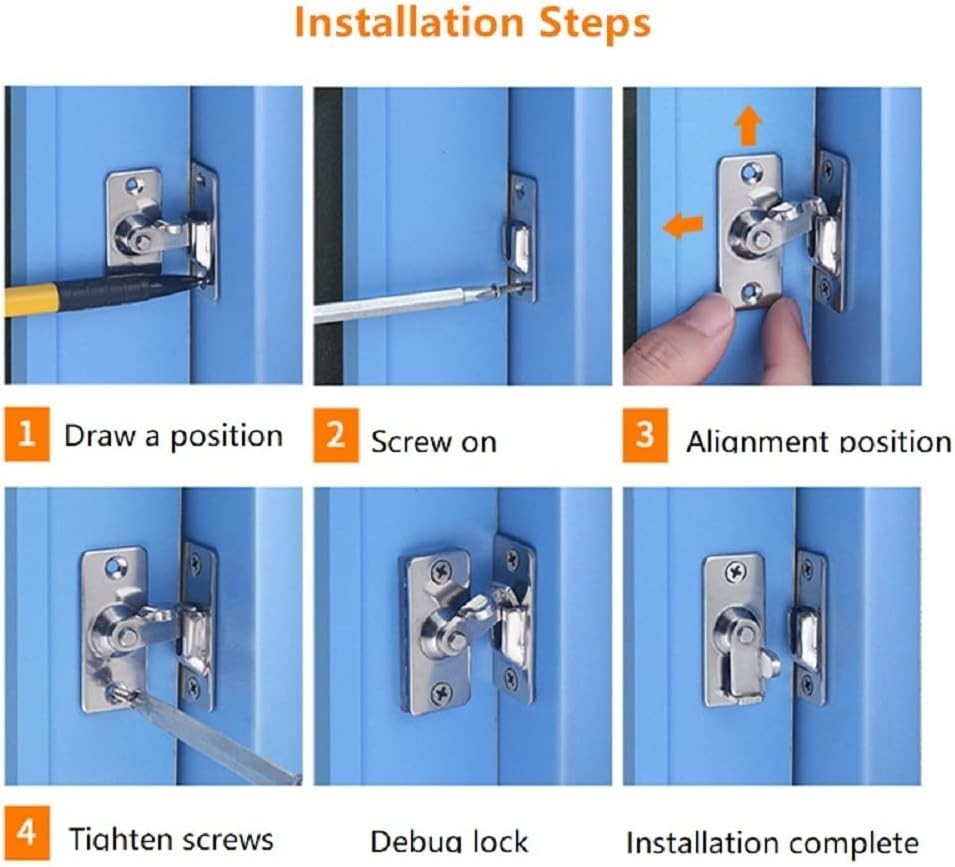 Installation Steps

1 Draw a position

2 Screw on

3 Alignment position

4 Tighten screws

Debug lock

Installation complete