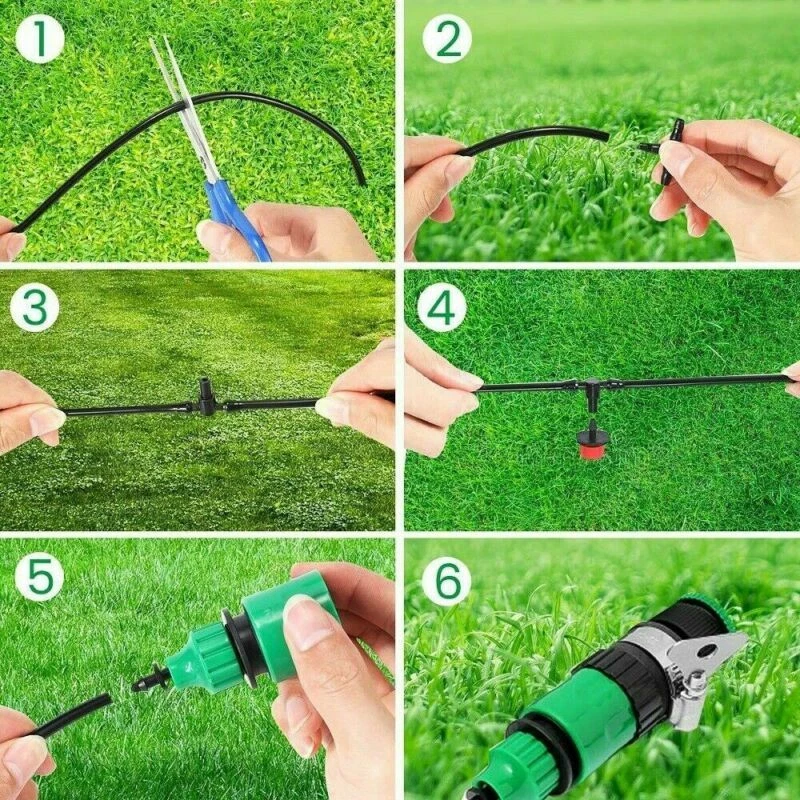 1

2

3

4

5

6