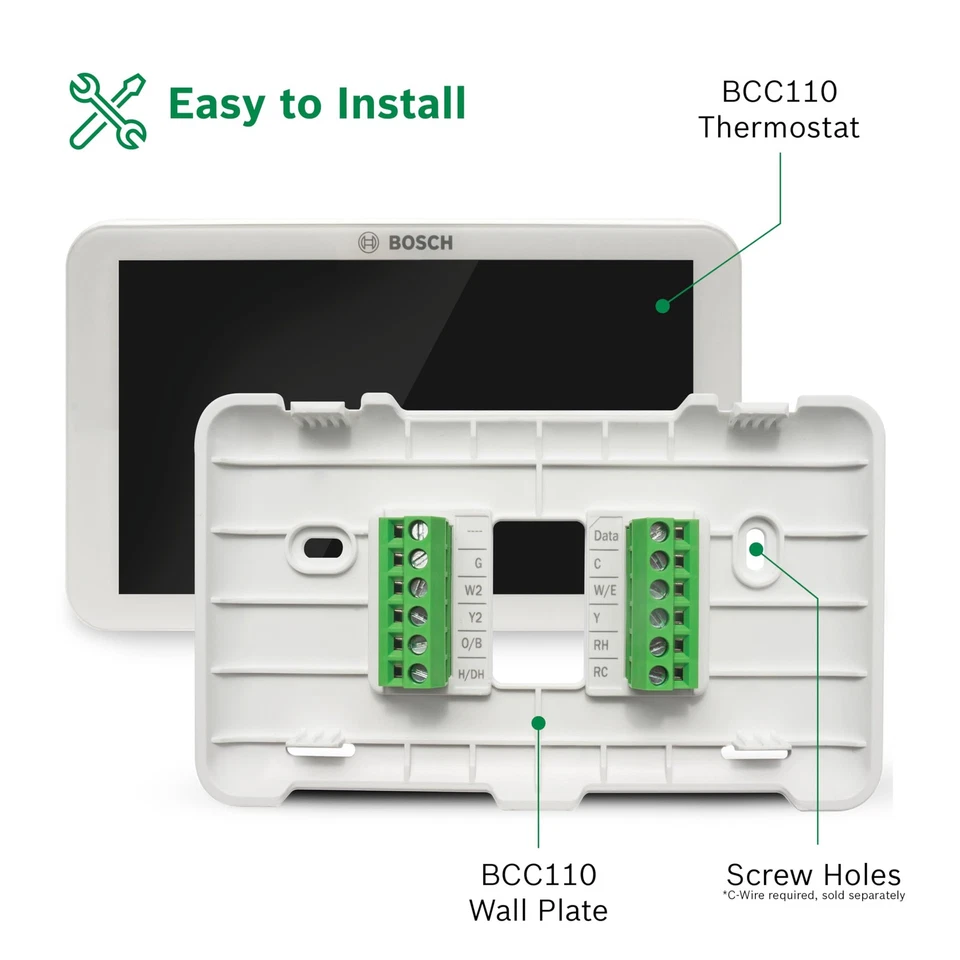 Easy to Install

BCC110
Thermostat

BOSCH

----
G
W2
Y2
O/B
H/DH

Data
C
W/E
Y
RH
RC

BCC110
Wall Plate

Screw Holes
*C-Wire required, sold separately