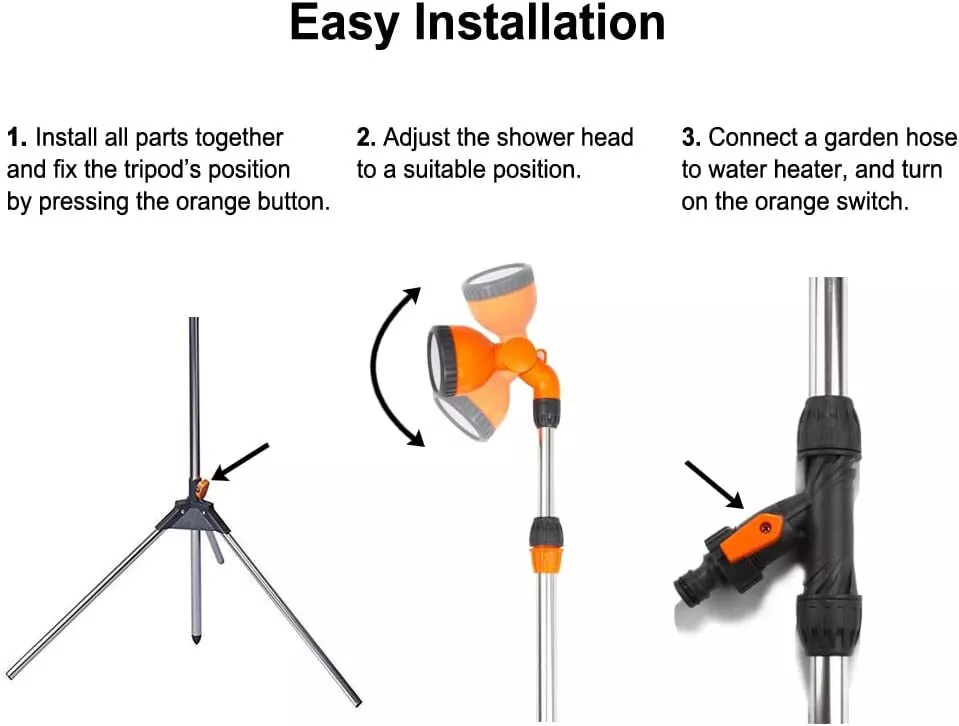 Easy Installation

1. Install all parts together and fix the tripod's position by pressing the orange button.

2. Adjust the shower head to a suitable position.

3. Connect a garden hose to water heater, and turn on the orange switch.