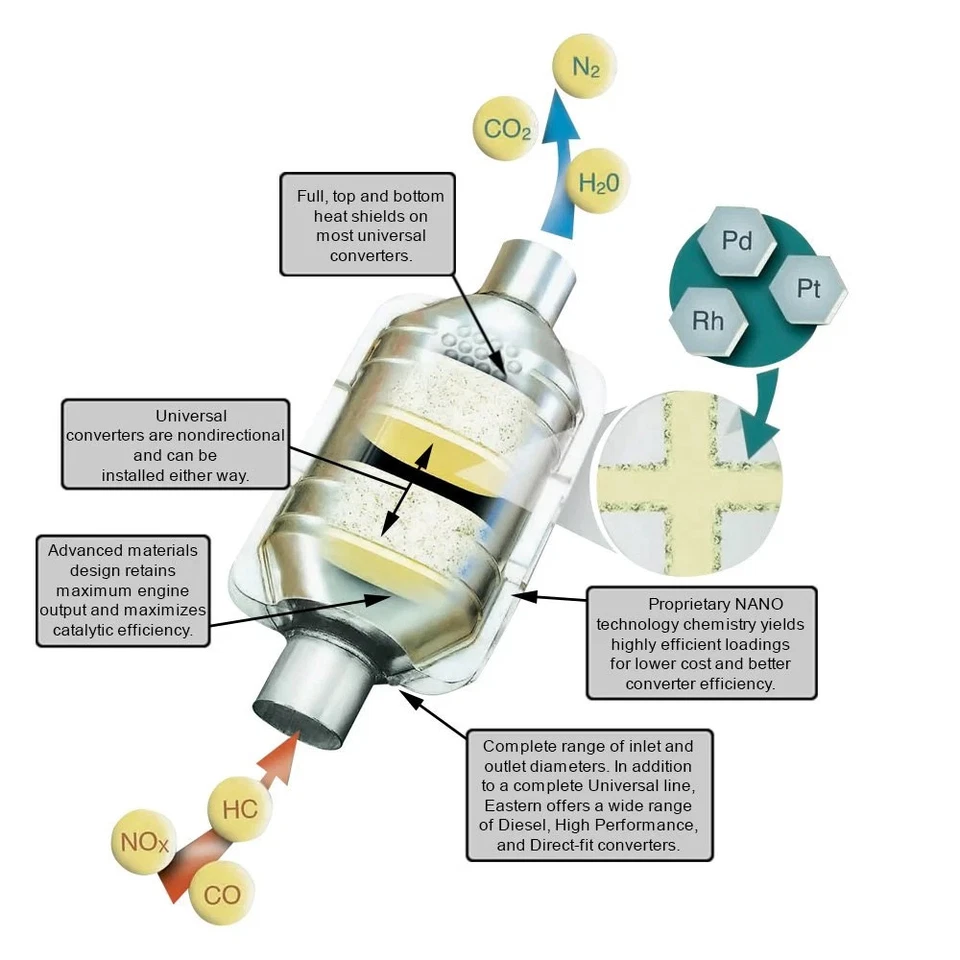 $N_2$

$CO_2$

$H_20$

Full, top and bottom heat shields on most universal converters.

Pd

Pt

Rh

Universal converters are nondirectional and can be installed either way.

Advanced materials design retains maximum engine output and maximizes catalytic efficiency.

Proprietary NANO technology chemistry yields highly efficient loadings for lower cost and better converter efficiency.

Complete range of inlet and outlet diameters. In addition to a complete Universal line, Eastern offers a wide range of Diesel, High Performance, and Direct-fit converters.

HC

$NO_x$

CO