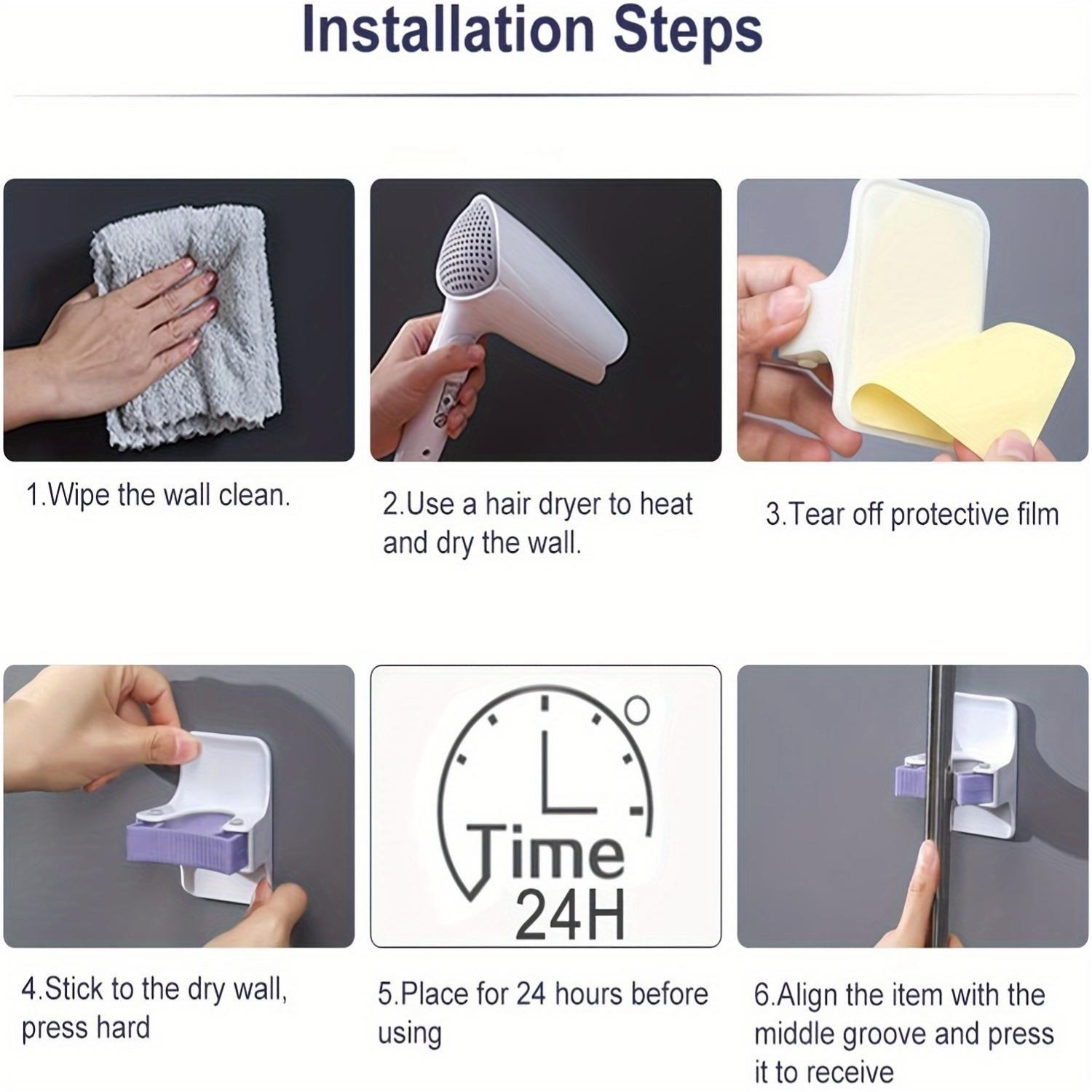 Installation Steps

1.Wipe the wall clean.

2.Use a hair dryer to heat and dry the wall.

3.Tear off protective film

Time
24H

4.Stick to the dry wall, press hard

5.Place for 24 hours before using

6.Align the item with the middle groove and press it to receive