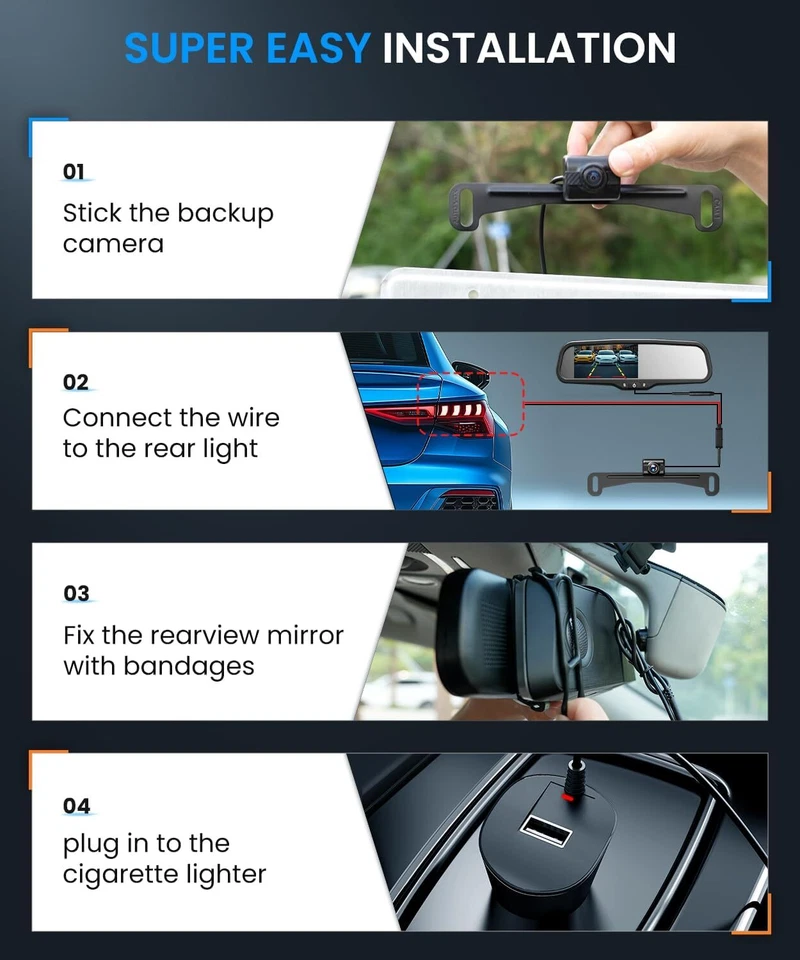 SUPER EASY INSTALLATION

01
Stick the backup camera

02
Connect the wire to the rear light

03
Fix the rearview mirror with bandages

04
plug in to the cigarette lighter