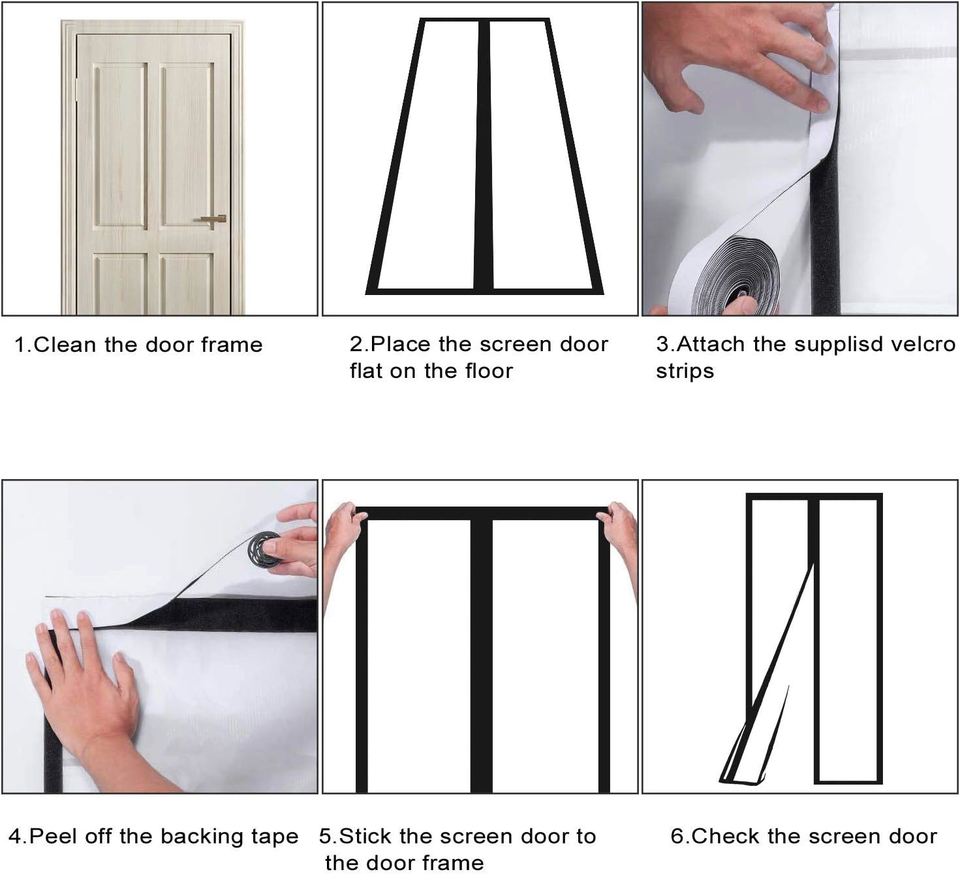 1.Clean the door frame

2.Place the screen door flat on the floor

3.Attach the supplisd velcro strips

4.Peel off the backing tape

5.Stick the screen door to the door frame

6.Check the screen door