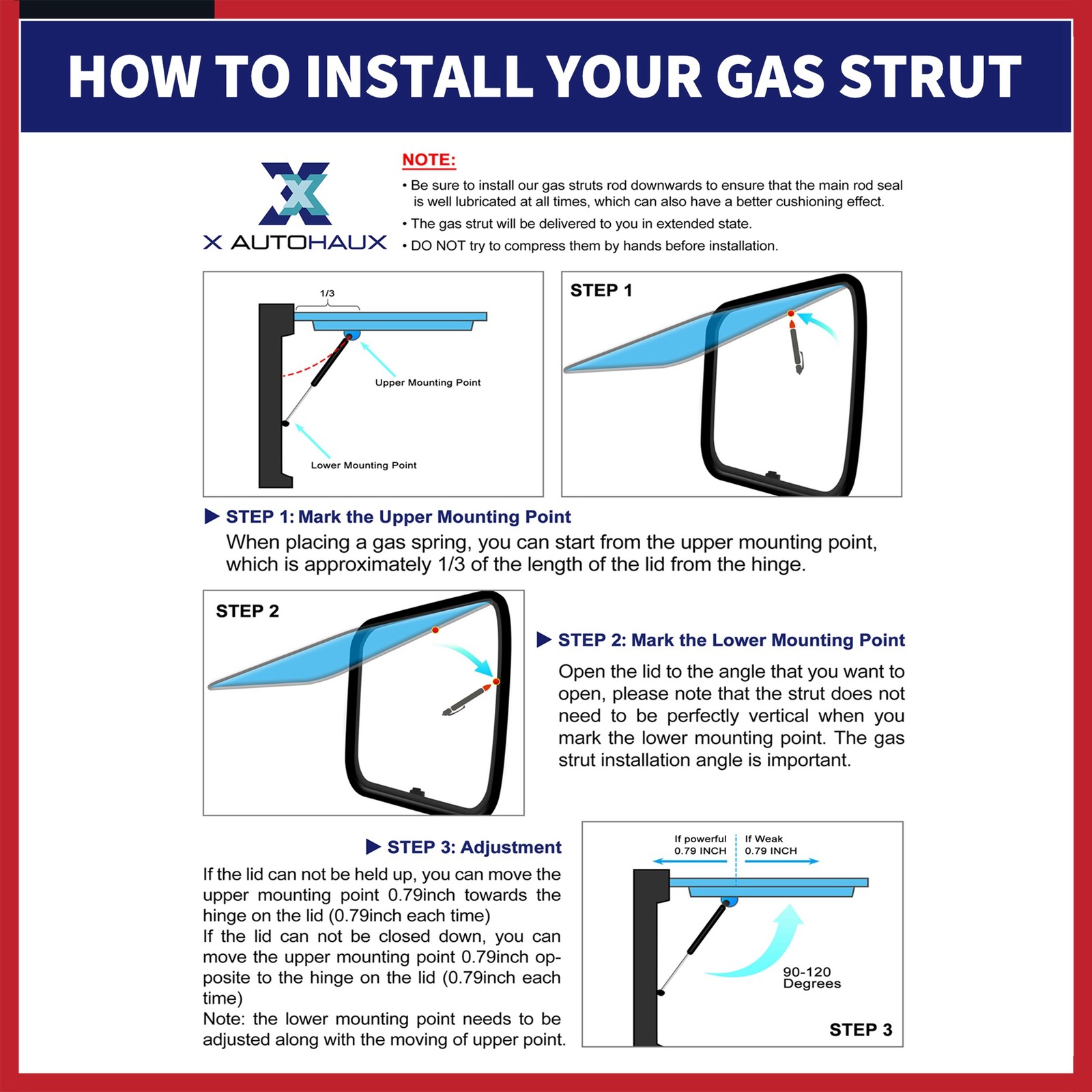 HOW TO INSTALL YOUR GAS STRUT

X AUTOHAUX

NOTE:
• Be sure to install our gas struts rod downwards to ensure that the main rod seal is well lubricated at all times, which can also have a better cushioning effect.
• The gas strut will be delivered to you in extended state.
• DO NOT try to compress them by hands before installation.

1/3
Upper Mounting Point
Lower Mounting Point

STEP 1

▶ STEP 1: Mark the Upper Mounting Point
When placing a gas spring, you can start from the upper mounting point, which is approximately 1/3 of the length of the lid from the hinge.

STEP 2

▶ STEP 2: Mark the Lower Mounting Point
Open the lid to the angle that you want to open, please note that the strut does not need to be perfectly vertical when you mark the lower mounting point. The gas strut installation angle is important.

▶ STEP 3: Adjustment
If the lid can not be held up, you can move the upper mounting point 0.79inch towards the hinge on the lid (0.79inch each time)
If the lid can not be closed down, you can move the upper mounting point 0.79inch opposite to the hinge on the lid (0.79inch each time)
Note: the lower mounting point needs to be adjusted along with the moving of upper point.

If powerful 0.79 INCH
If Weak 0.79 INCH
90-120 Degrees
STEP 3