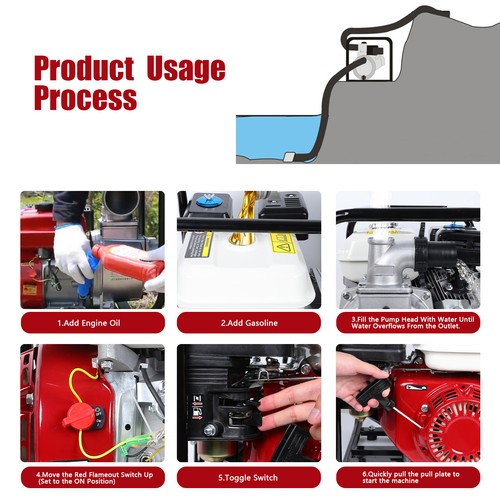 Product Usage Process

1.Add Engine Oil

2.Add Gasoline

3.Fill the Pump Head With Water Until Water Overflows From the Outlet.

4.Move the Red Flameout Switch Up (Set to the ON Position)

5.Toggle Switch

6.Quickly pull the pull plate to start the machine