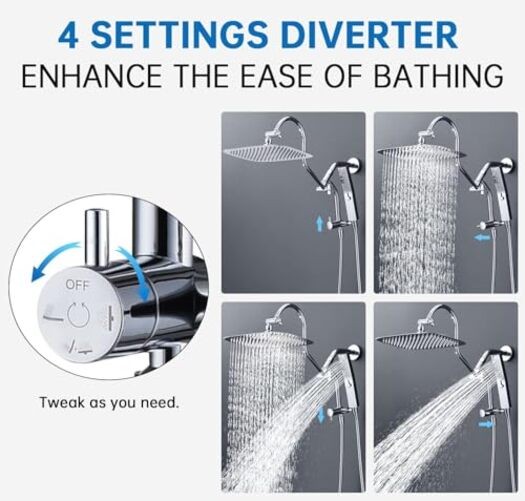 4 SETTINGS DIVERTER
ENHANCE THE EASE OF BATHING

OFF

Tweak as you need.