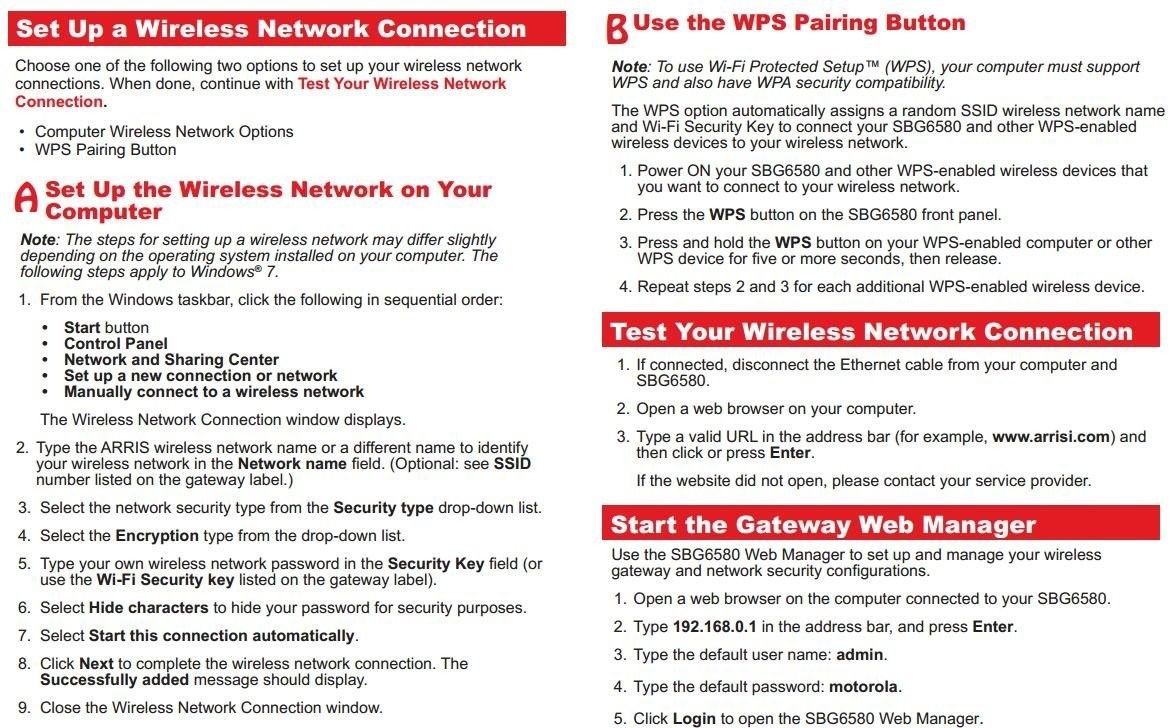 Set Up a Wireless Network Connection

Choose one of the following two options to set up your wireless network connections. When done, continue with Test Your Wireless Network Connection.

• Computer Wireless Network Options
• WPS Pairing Button

A Set Up the Wireless Network on Your Computer

Note: The steps for setting up a wireless network may differ slightly depending on the operating system installed on your computer. The following steps apply to Windows® 7.

1. From the Windows taskbar, click the following in sequential order:

• Start button
• Control Panel
• Network and Sharing Center
• Set up a new connection or network
• Manually connect to a wireless network

The Wireless Network Connection window displays.

2. Type the ARRIS wireless network name or a different name to identify your wireless network in the Network name field. (Optional: see SSID number listed on the gateway label.)

3. Select the network security type from the Security type drop-down list.

4. Select the Encryption type from the drop-down list.

5. Type your own wireless network password in the Security Key field (or use the Wi-Fi Security key listed on the gateway label).

6. Select Hide characters to hide your password for security purposes.

7. Select Start this connection automatically.

8. Click Next to complete the wireless network connection. The Successfully added message should display.

9. Close the Wireless Network Connection window.

B Use the WPS Pairing Button

Note: To use Wi-Fi Protected Setup™ (WPS), your computer must support WPS and also have WPA security compatibility.

The WPS option automatically assigns a random SSID wireless network name and Wi-Fi Security Key to connect your SBG6580 and other WPS-enabled wireless devices to your wireless network.

1. Power ON your SBG6580 and other WPS-enabled wireless devices that you want to connect to your wireless network.

2. Press the WPS button on the SBG6580 front panel.

3. Press and hold the WPS button on your WPS-enabled computer or other WPS device for five or more seconds, then release.

4. Repeat steps 2 and 3 for each additional WPS-enabled wireless device.

Test Your Wireless Network Connection

1. If connected, disconnect the Ethernet cable from your computer and SBG6580.

2. Open a web browser on your computer.

3. Type a valid URL in the address bar (for example, www.arrisi.com) and then click or press Enter.

If the website did not open, please contact your service provider.

Start the Gateway Web Manager

Use the SBG6580 Web Manager to set up and manage your wireless gateway and network security configurations.

1. Open a web browser on the computer connected to your SBG6580.

2. Type 192.168.0.1 in the address bar, and press Enter.

3. Type the default user name: admin.

4. Type the default password: motorola.

5. Click Login to open the SBG6580 Web Manager.