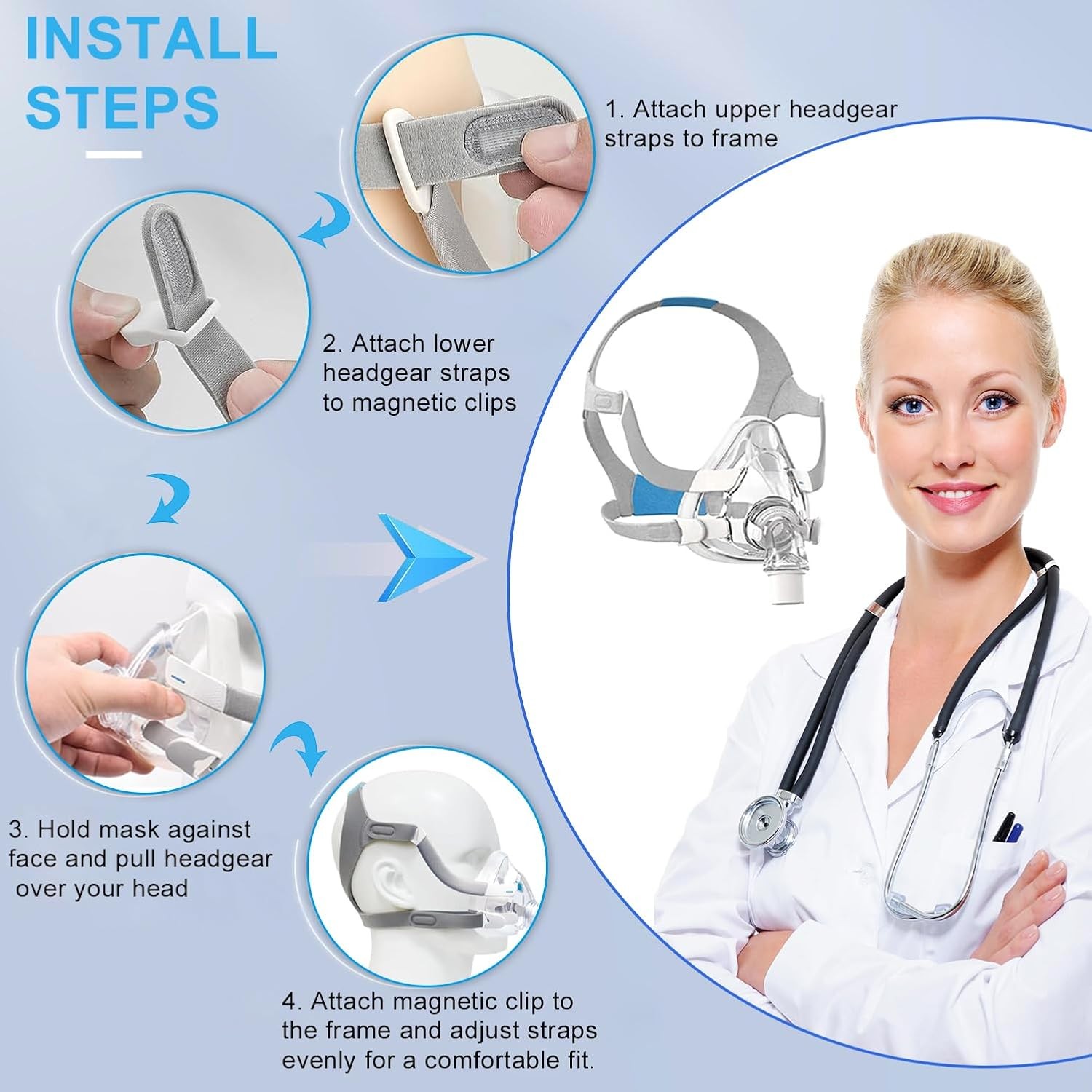 INSTALL STEPS

1. Attach upper headgear straps to frame

2. Attach lower headgear straps to magnetic clips

3. Hold mask against face and pull headgear over your head

4. Attach magnetic clip to the frame and adjust straps evenly for a comfortable fit.