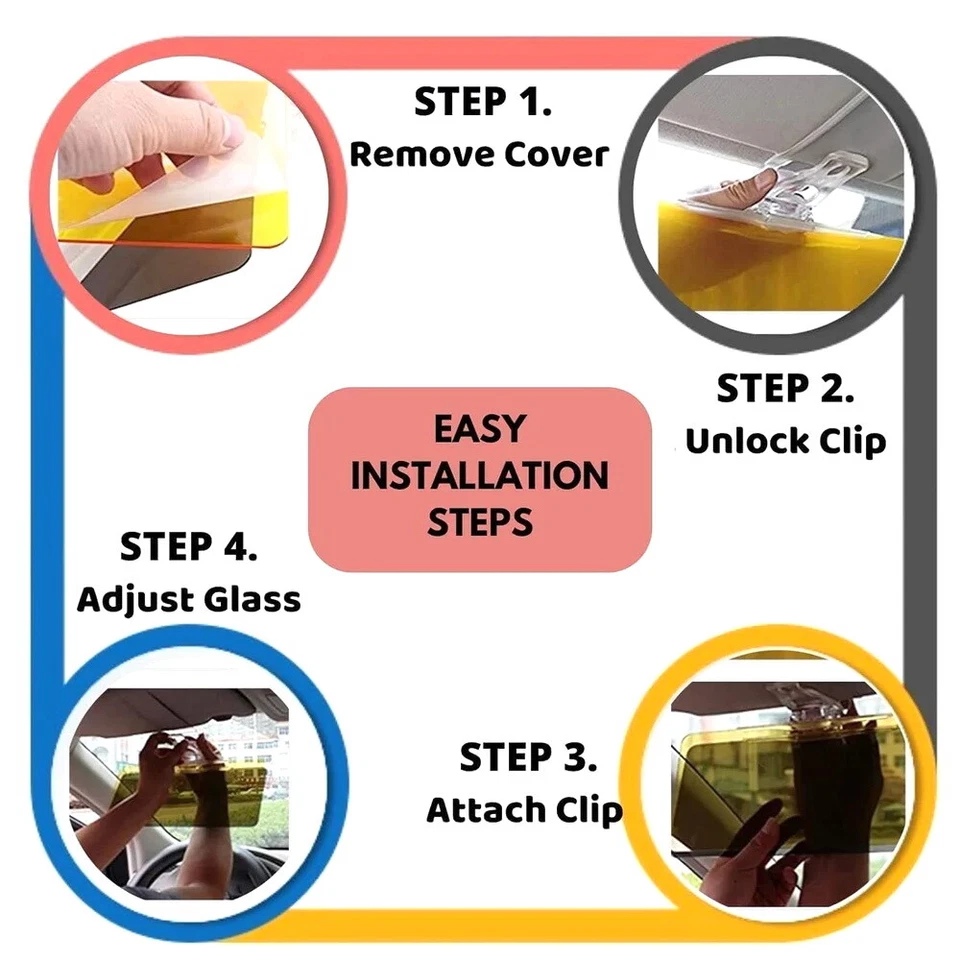 STEP 1.
Remove Cover

STEP 2.
Unlock Clip

EASY
INSTALLATION
STEPS

STEP 4.
Adjust Glass

STEP 3.
Attach Clip